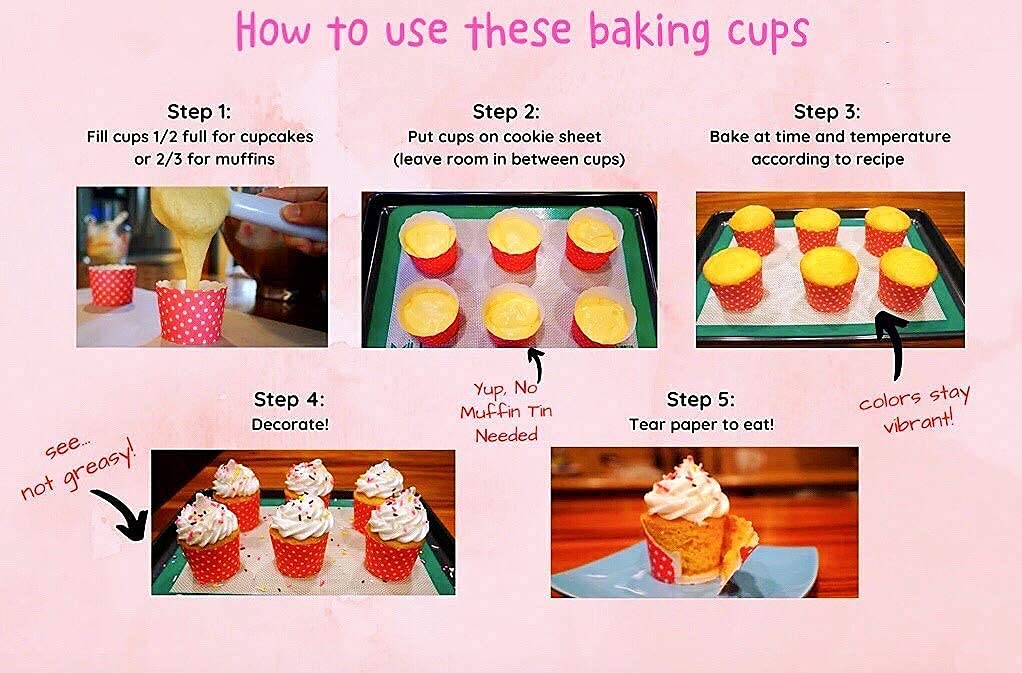 How to use these baking cups

Step 1:
Fill cups 1/2 full for cupcakes or 2/3 for muffins

Step 2:
Put cups on cookie sheet (leave room in between cups)

Step 3:
Bake at time and temperature according to recipe

Yup, No Muffin Tin Needed

colors stay vibrant!

see... not greasy!

Step 4:
Decorate!

Step 5:
Tear paper to eat!