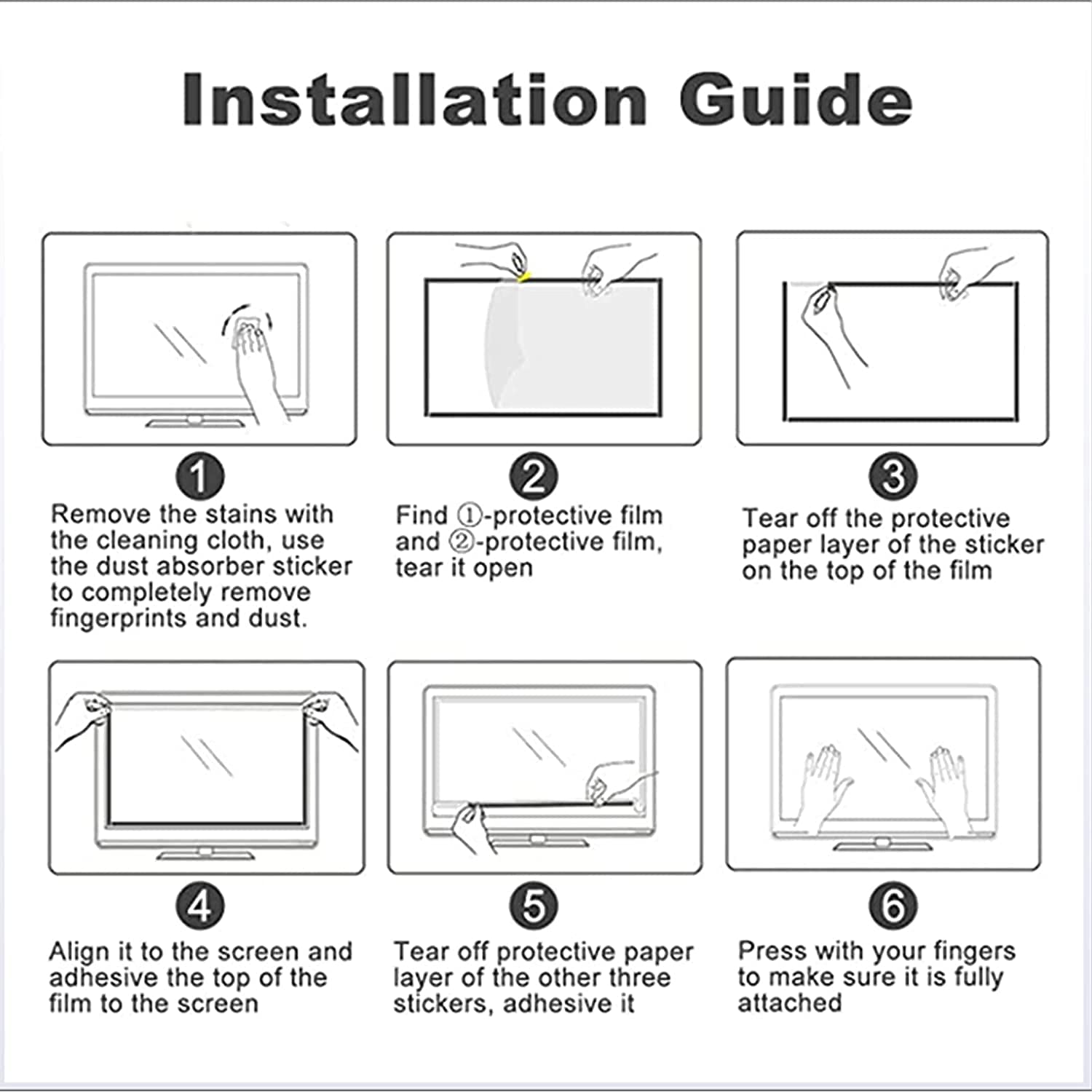 Installation Guide

1
Remove the stains with the cleaning cloth, use the dust absorber sticker to completely remove fingerprints and dust.

2
Find ①-protective film and ②-protective film, tear it open

3
Tear off the protective paper layer of the sticker on the top of the film

4
Align it to the screen and adhesive the top of the film to the screen

5
Tear off protective paper layer of the other three stickers, adhesive it

6
Press with your fingers to make sure it is fully attached