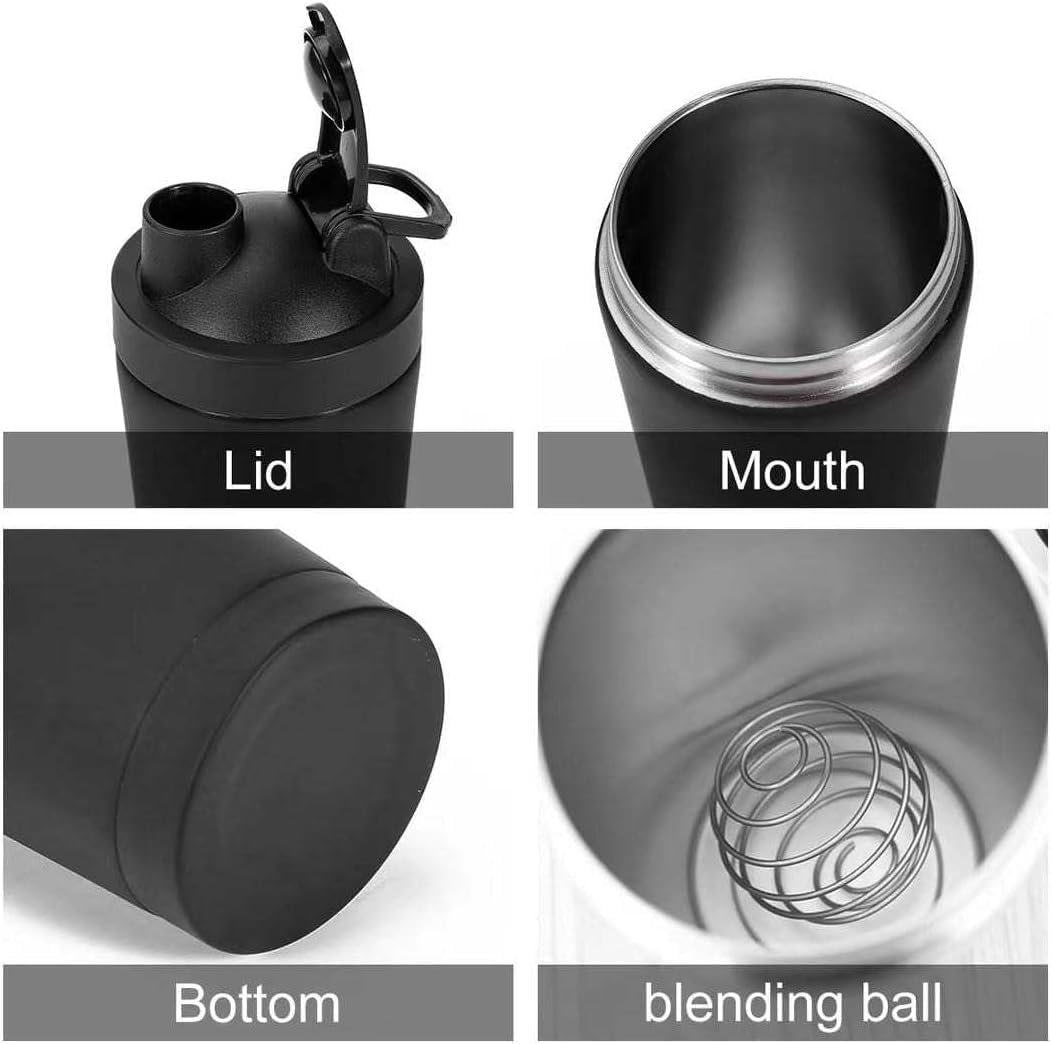 Lid

Mouth

Bottom

blending ball