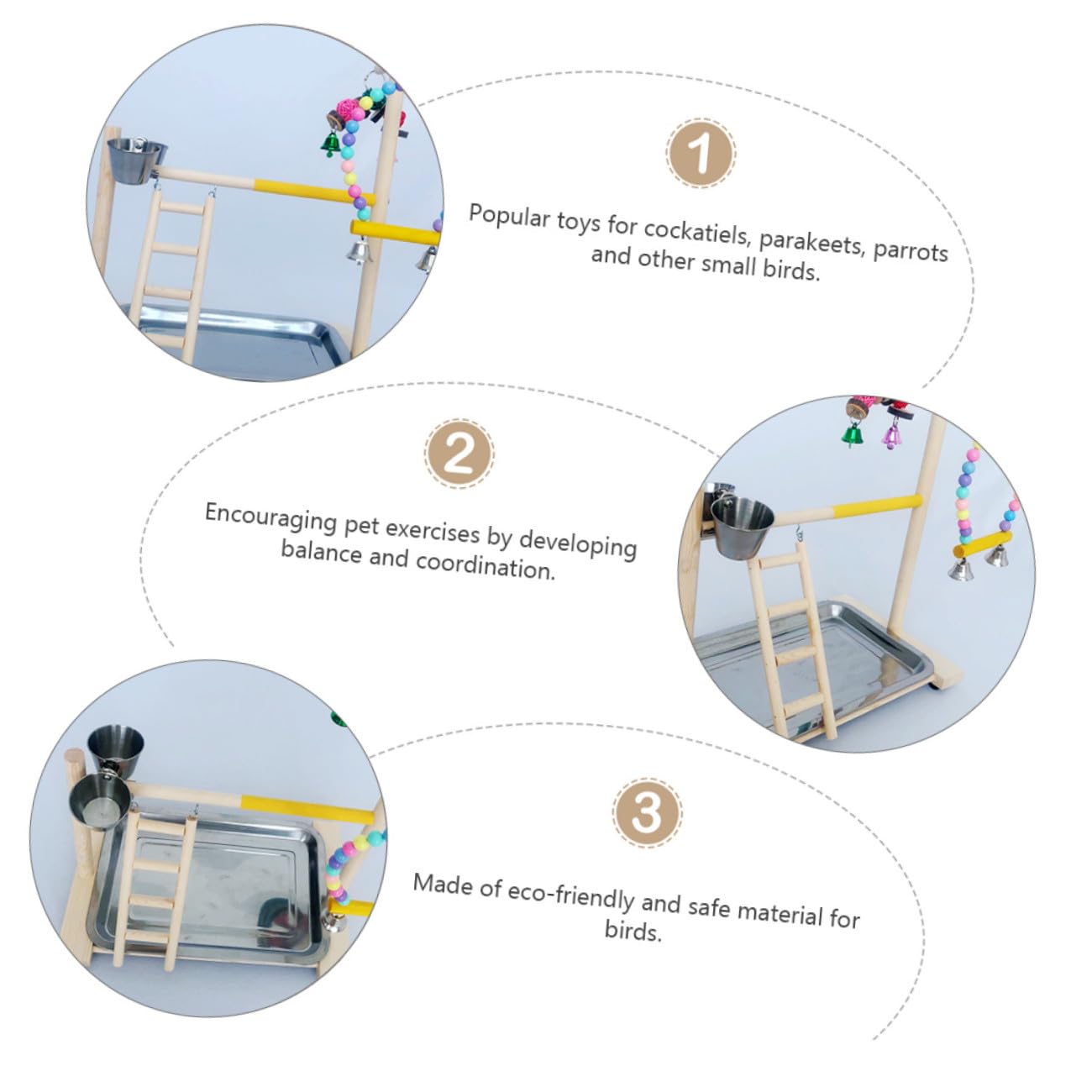 1

Popular toys for cockatiels, parakeets, parrots and other small birds.

2

Encouraging pet exercises by developing balance and coordination.

3

Made of eco-friendly and safe material for birds.