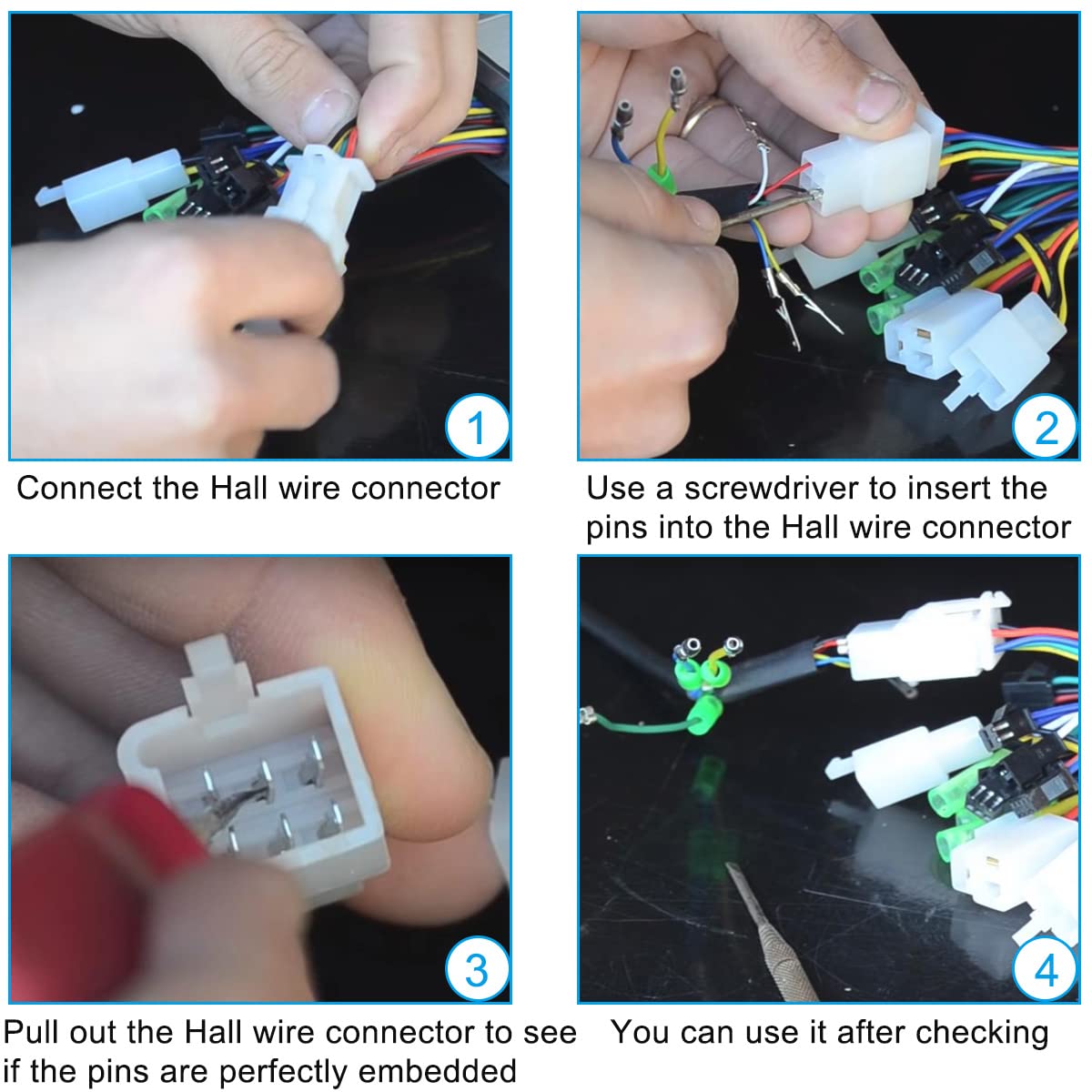 1

Connect the Hall wire connector

2

Use a screwdriver to insert the pins into the Hall wire connector

3

Pull out the Hall wire connector to see if the pins are perfectly embedded

4

You can use it after checking