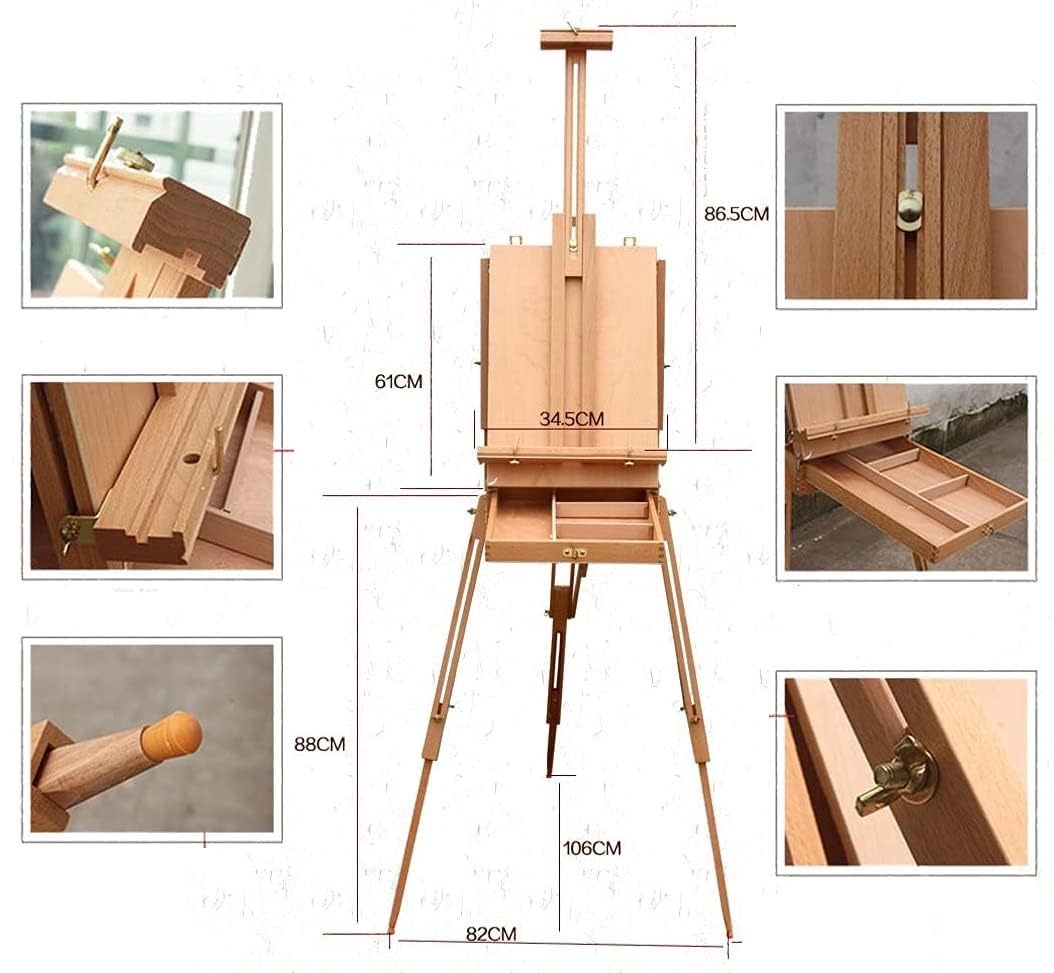 86.5CM

61CM

34.5CM

88CM

106CM

82CM