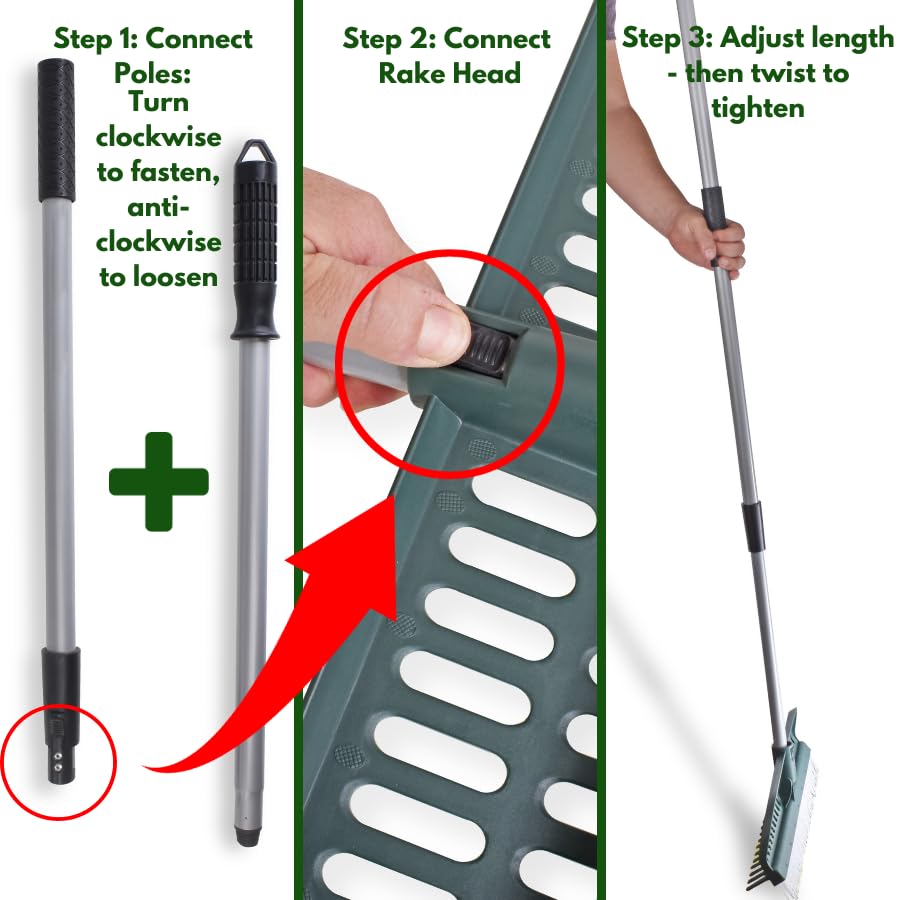 Step 1: Connect Poles:
Turn clockwise to fasten, anti-clockwise to loosen

Step 2: Connect Rake Head

Step 3: Adjust length - then twist to tighten