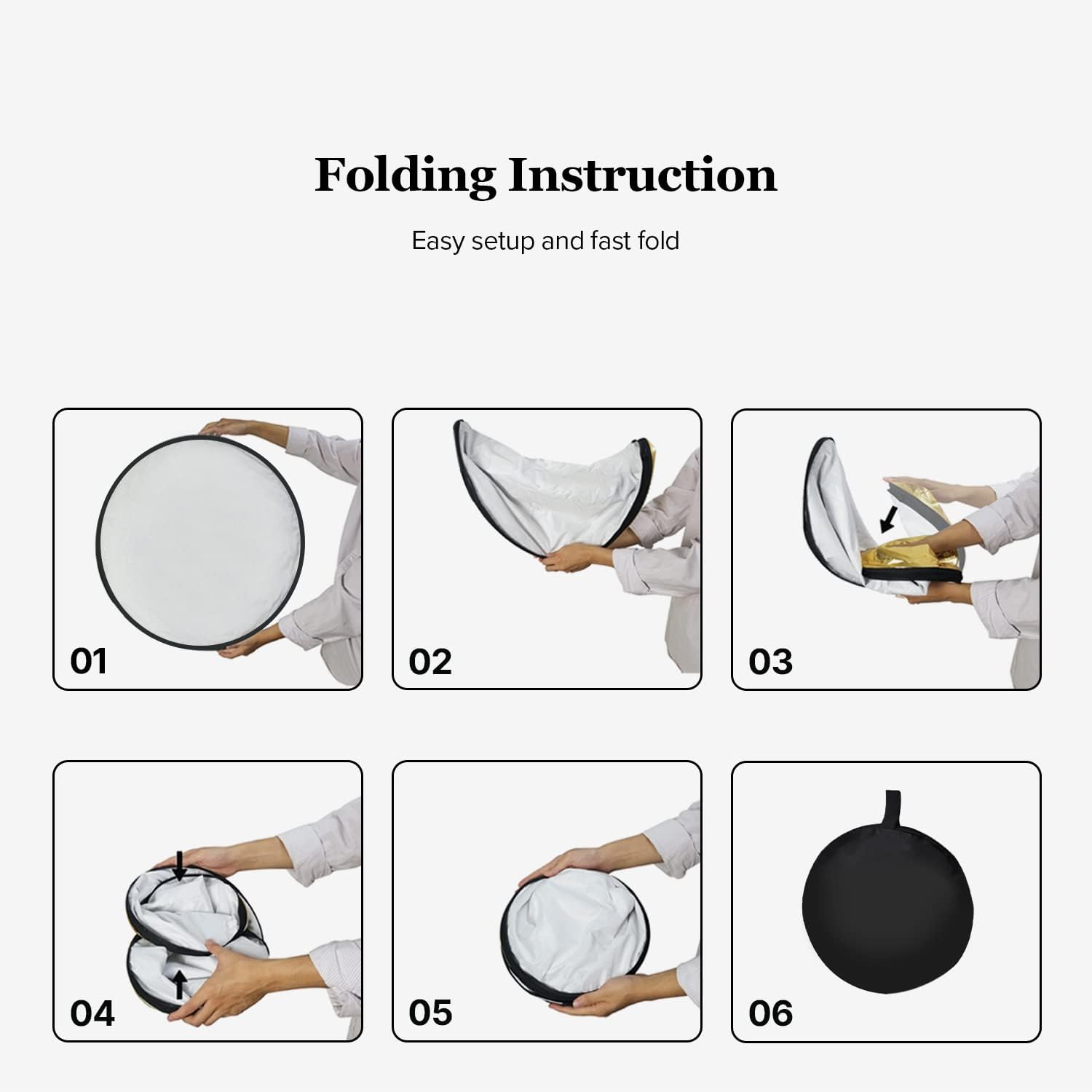 Folding Instruction

Easy setup and fast fold

01

02

03

04

05

06