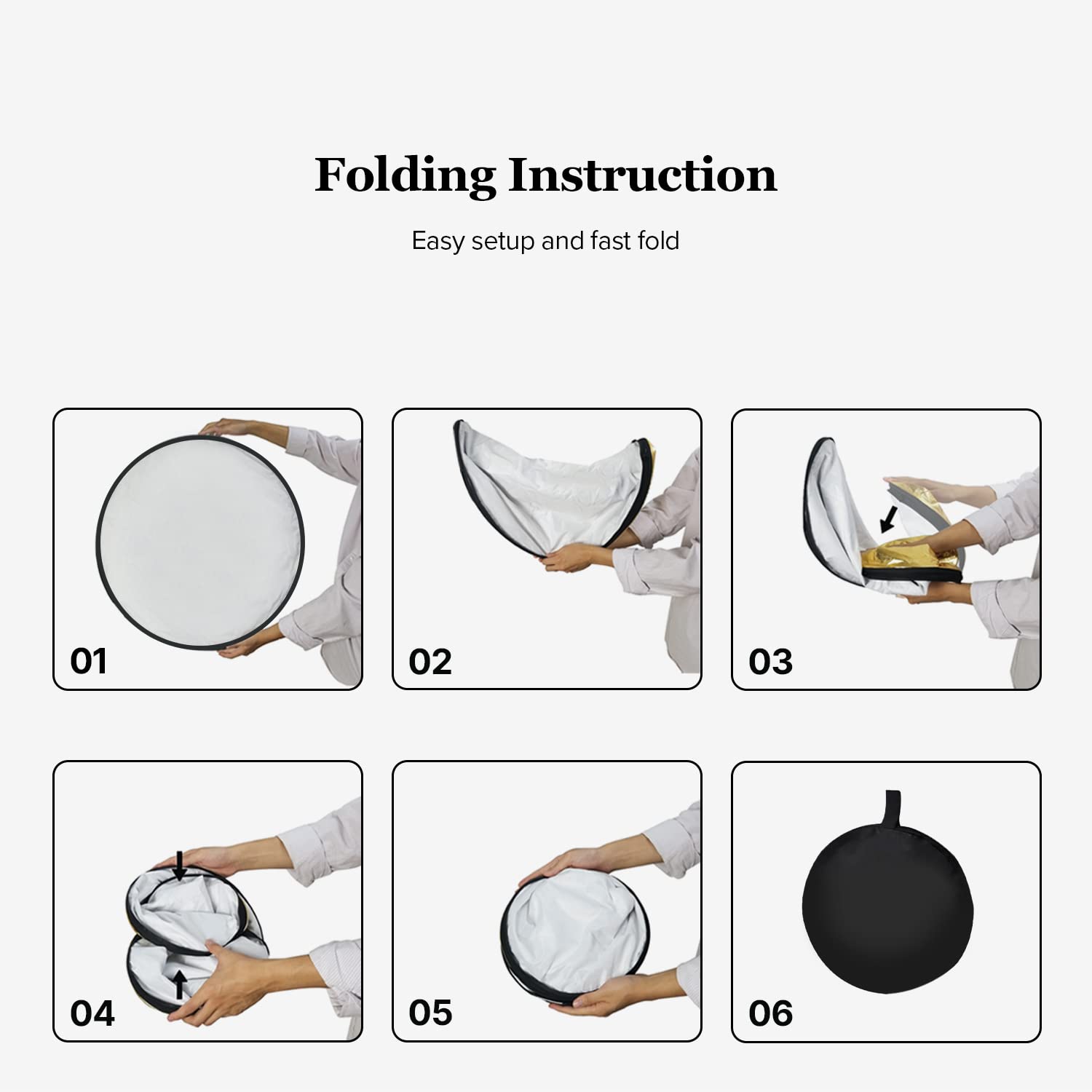 Folding Instruction

Easy setup and fast fold

01

02

03

04

05

06