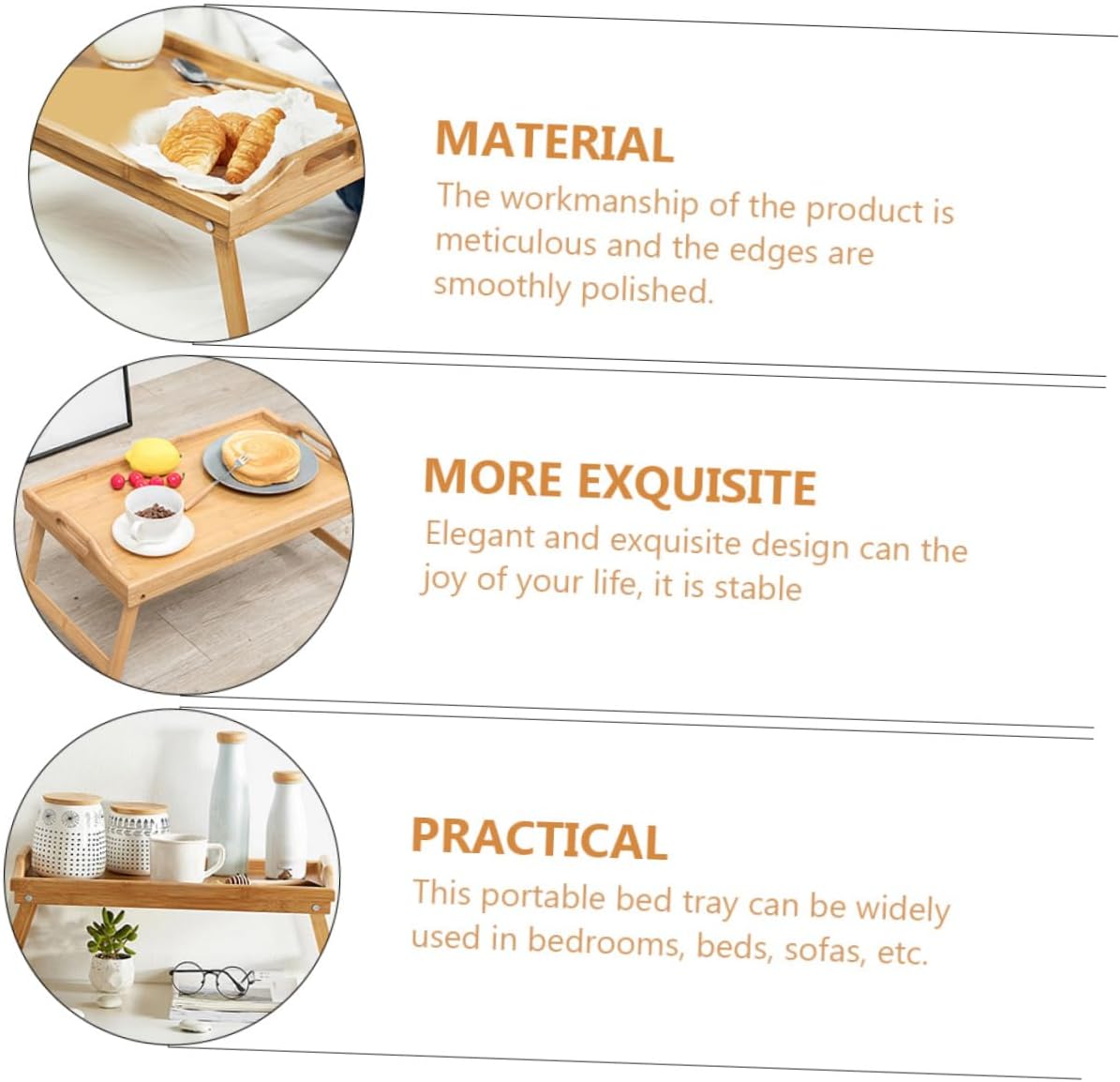 MATERIAL

The workmanship of the product is meticulous and the edges are smoothly polished.

MORE EXQUISITE

Elegant and exquisite design can the joy of your life, it is stable

PRACTICAL

This portable bed tray can be widely used in bedrooms, beds, sofas, etc.