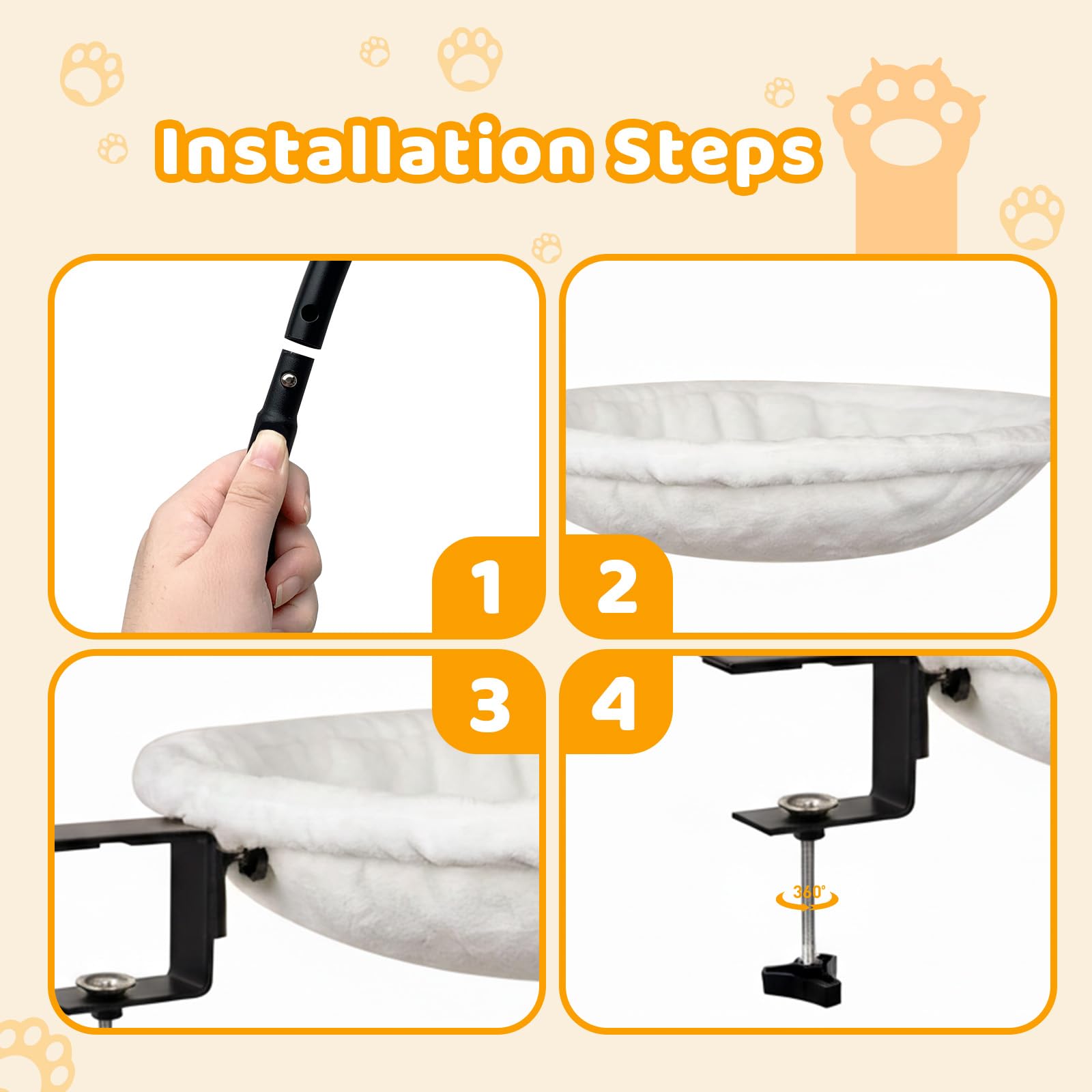 Installation Steps

1

2

3

4

360°