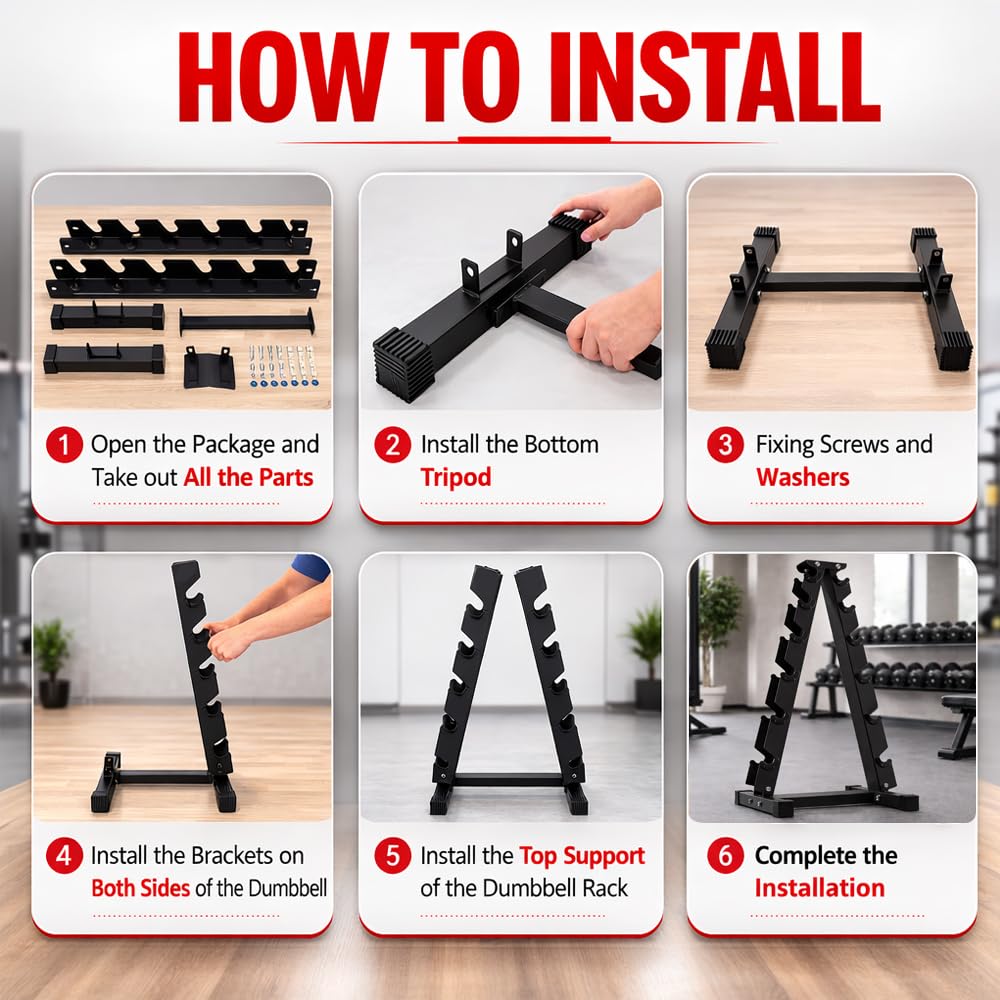 HOW TO INSTALL

1 Open the Package and Take out All the Parts

2 Install the Bottom Tripod

3 Fixing Screws and Washers

4 Install the Brackets on Both Sides of the Dumbbell

5 Install the Top Support of the Dumbbell Rack

6 Complete the Installation