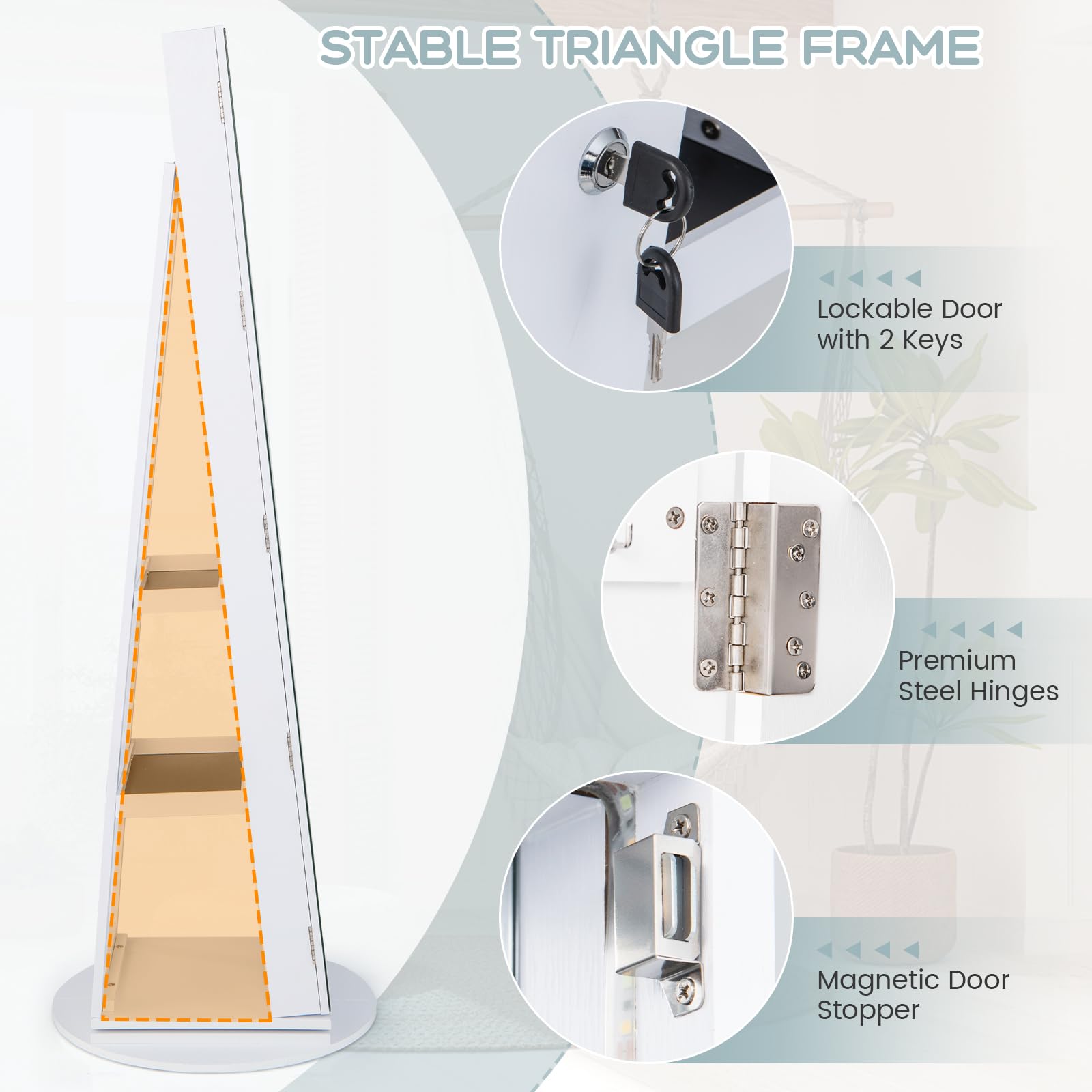 STABLE TRIANGLE FRAME

Lockable Door with 2 Keys

Premium Steel Hinges

Magnetic Door Stopper