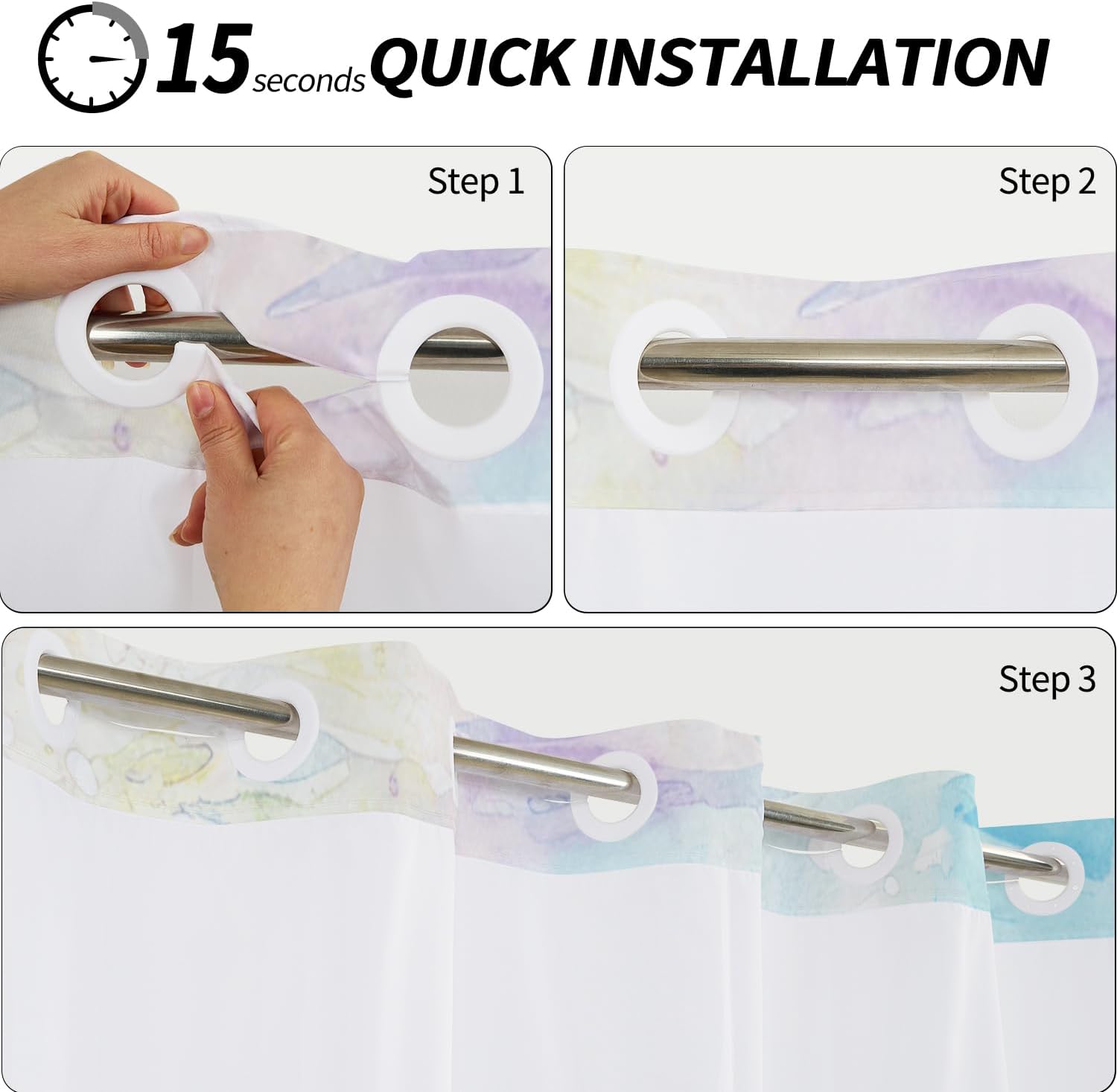 15 seconds QUICK INSTALLATION

Step 1

Step 2

Step 3