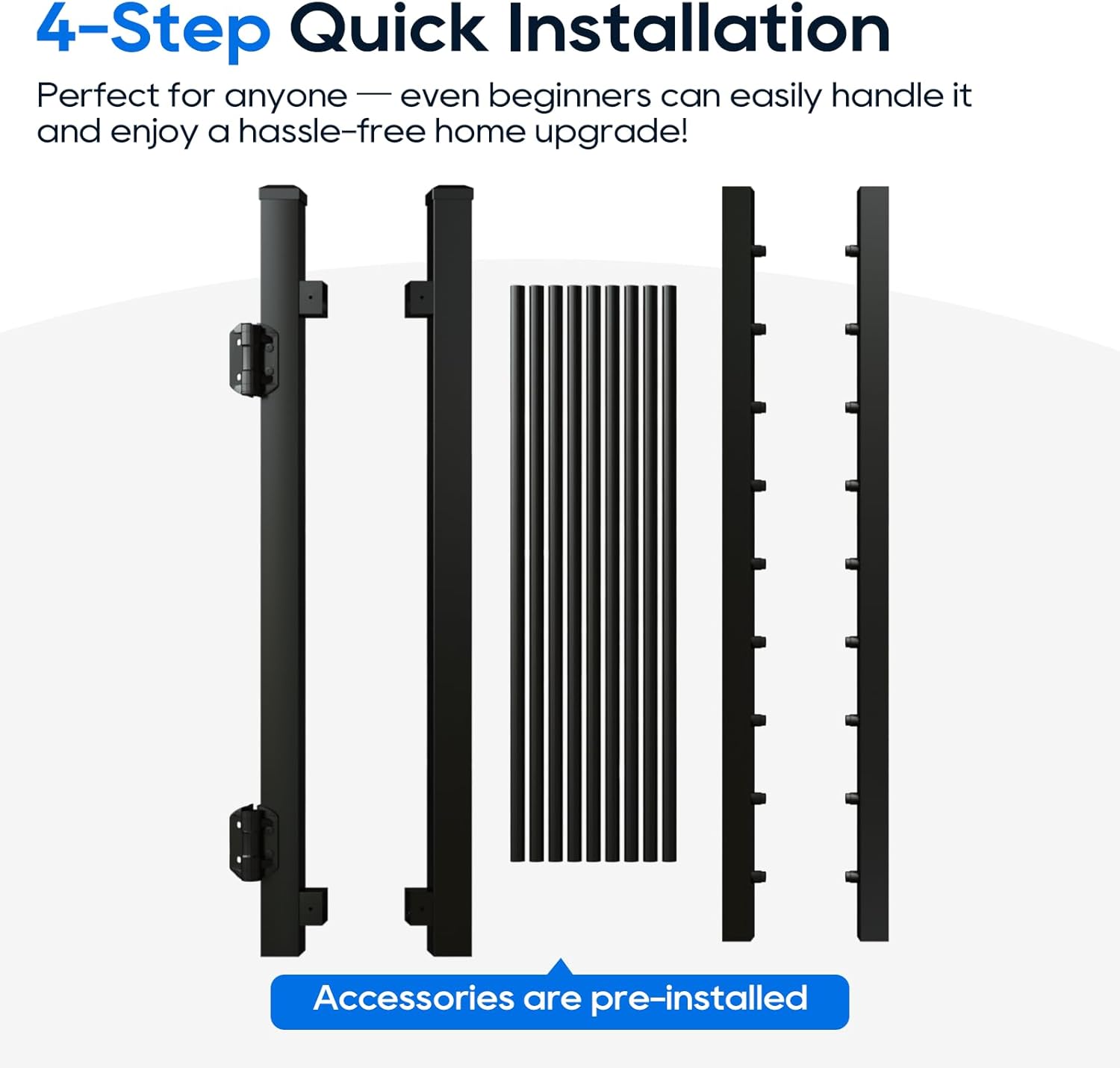 4-Step Quick Installation

Perfect for anyone — even beginners can easily handle it and enjoy a hassle-free home upgrade!

Accessories are pre-installed