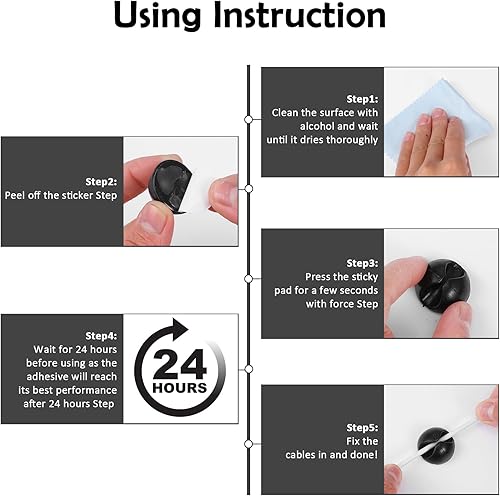 Using Instruction

Step1:
Clean the surface with alcohol and wait until it dries thoroughly

Step2:
Peel off the sticker Step

Step3:
Press the sticky pad for a few seconds with force Step

Step4:
Wait for 24 hours before using as the adhesive will reach its best performance after 24 hours Step

24
HOURS

Step5:
Fix the cables in and done!