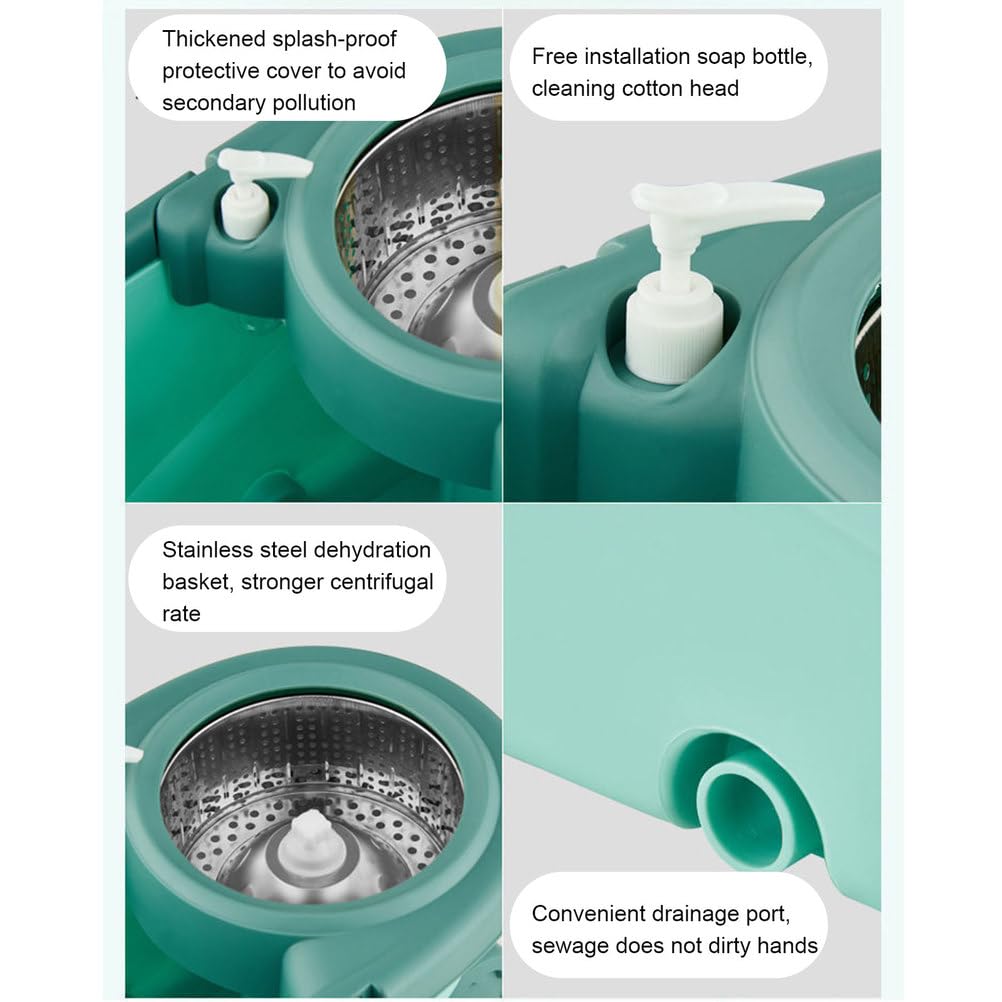 Thickened splash-proof protective cover to avoid secondary pollution

Free installation soap bottle, cleaning cotton head

Stainless steel dehydration basket, stronger centrifugal rate

Convenient drainage port, sewage does not dirty hands