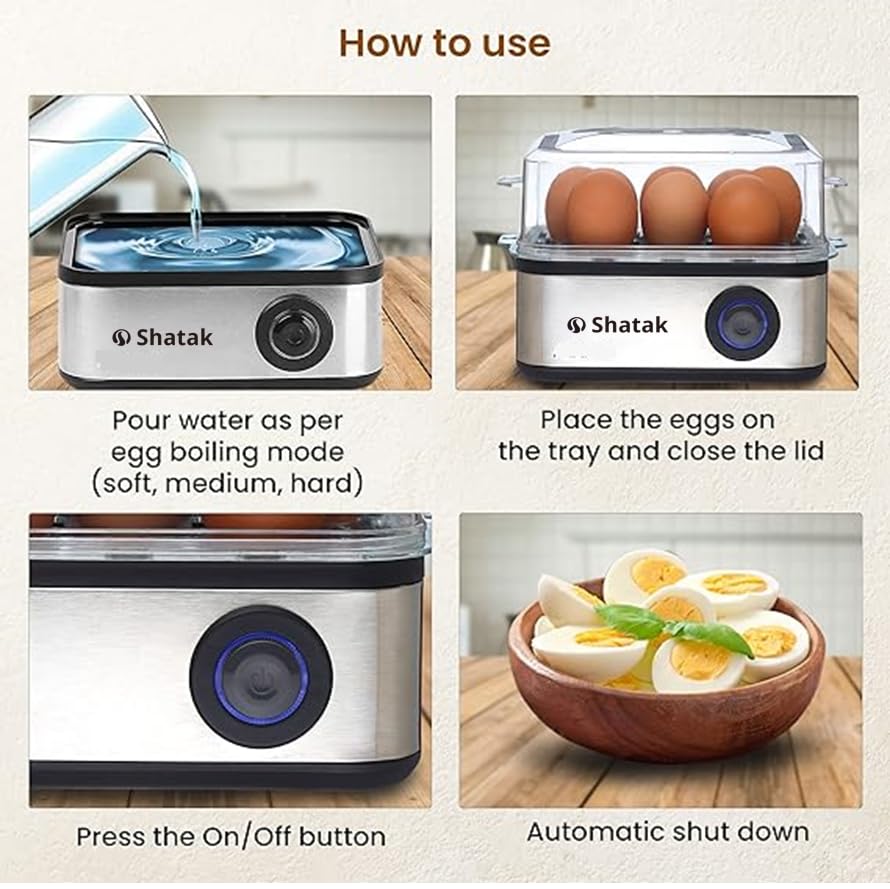 How to use

Shatak

Pour water as per egg boiling mode (soft, medium, hard)

Shatak

Place the eggs on the tray and close the lid

Press the On/Off button

Automatic shut down