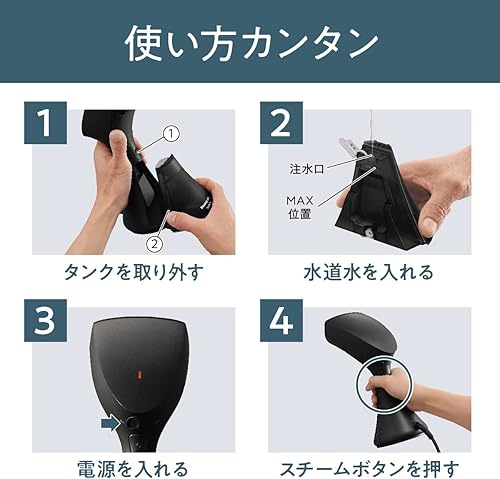 使い方カンタン

1

①

②

タンクを取り外す

2

注水口

MAX
位置

水道水を入れる

3

電源を入れる

4

スチームボタンを押す