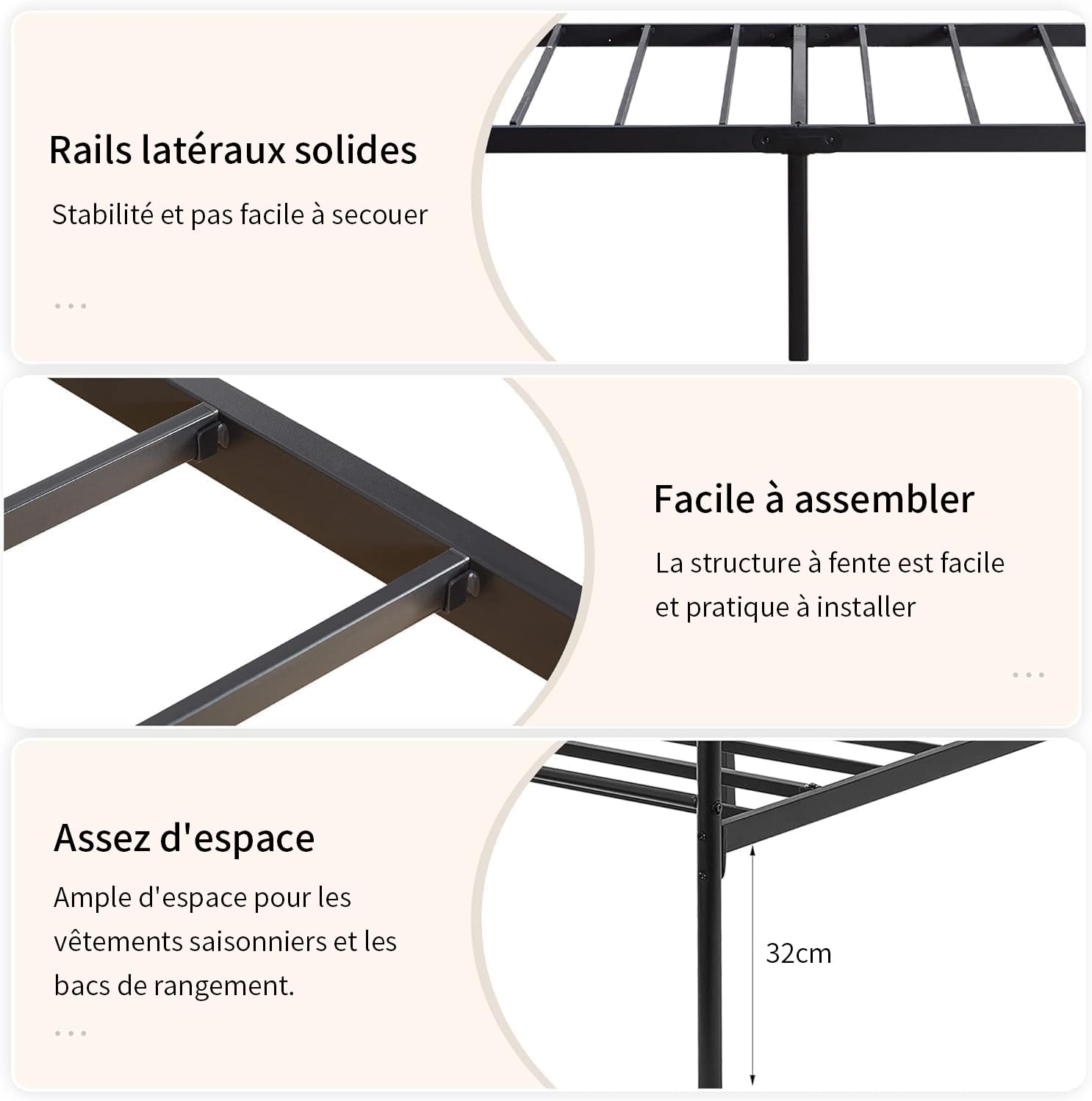 Rails latéraux solides

Stabilité et pas facile à secouer

...

Facile à assembler

La structure à fente est facile et pratique à installer

...

Assez d'espace

Ample d'espace pour les vêtements saisonniers et les bacs de rangement.

...

32cm