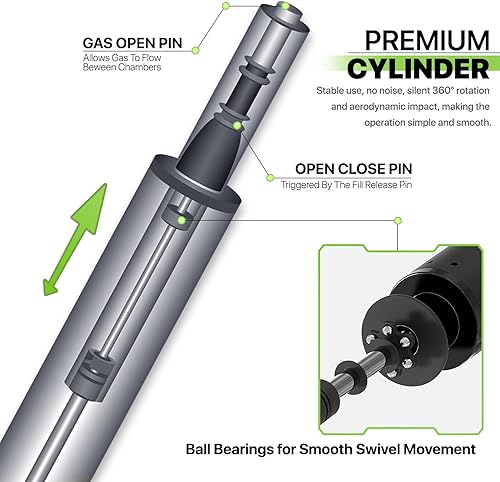 GAS OPEN PIN
Allows Gas To Flow Beween Chambers

PREMIUM
CYLINDER
Stable use, no noise, silent 360° rotation and aerodynamic impact, making the operation simple and smooth.

OPEN CLOSE PIN
Triggered By The Fill Release Pin

Ball Bearings for Smooth Swivel Movement