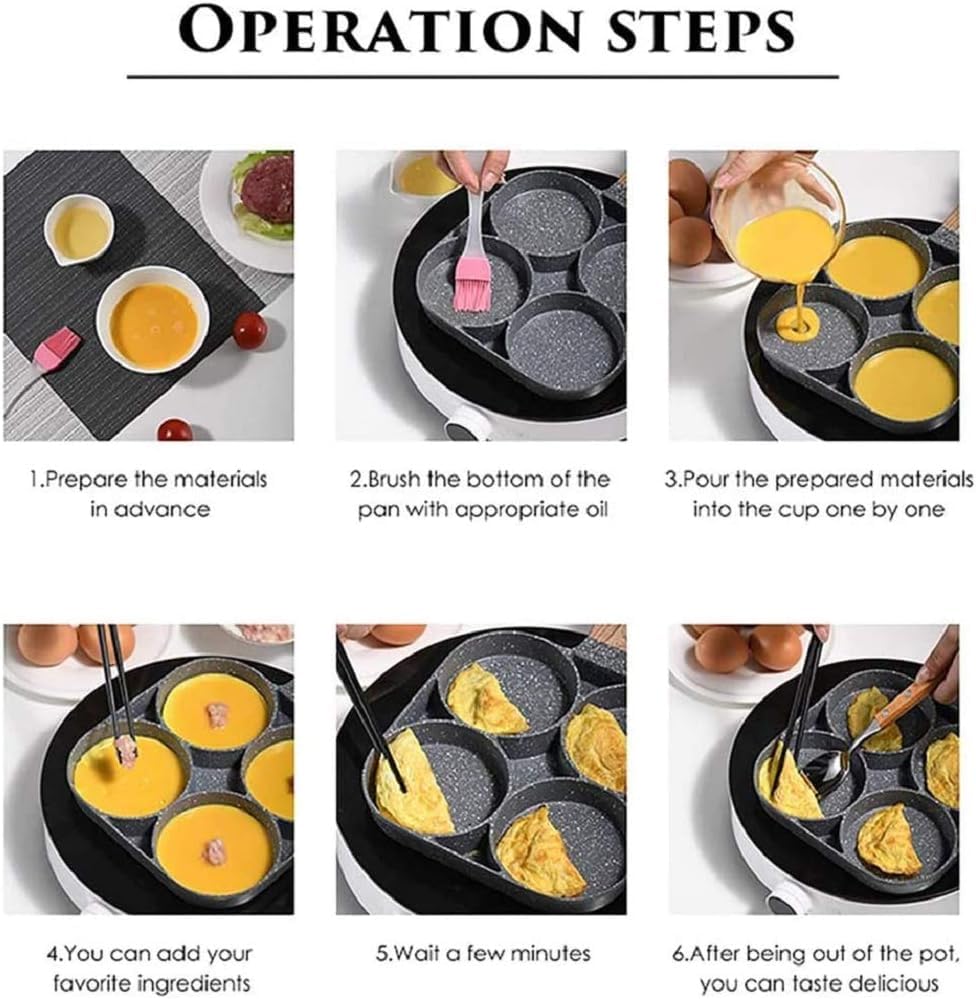 OPERATION STEPS

1.Prepare the materials in advance

2.Brush the bottom of the pan with appropriate oil

3.Pour the prepared materials into the cup one by one

4.You can add your favorite ingredients

5.Wait a few minutes

6.After being out of the pot, you can taste delicious