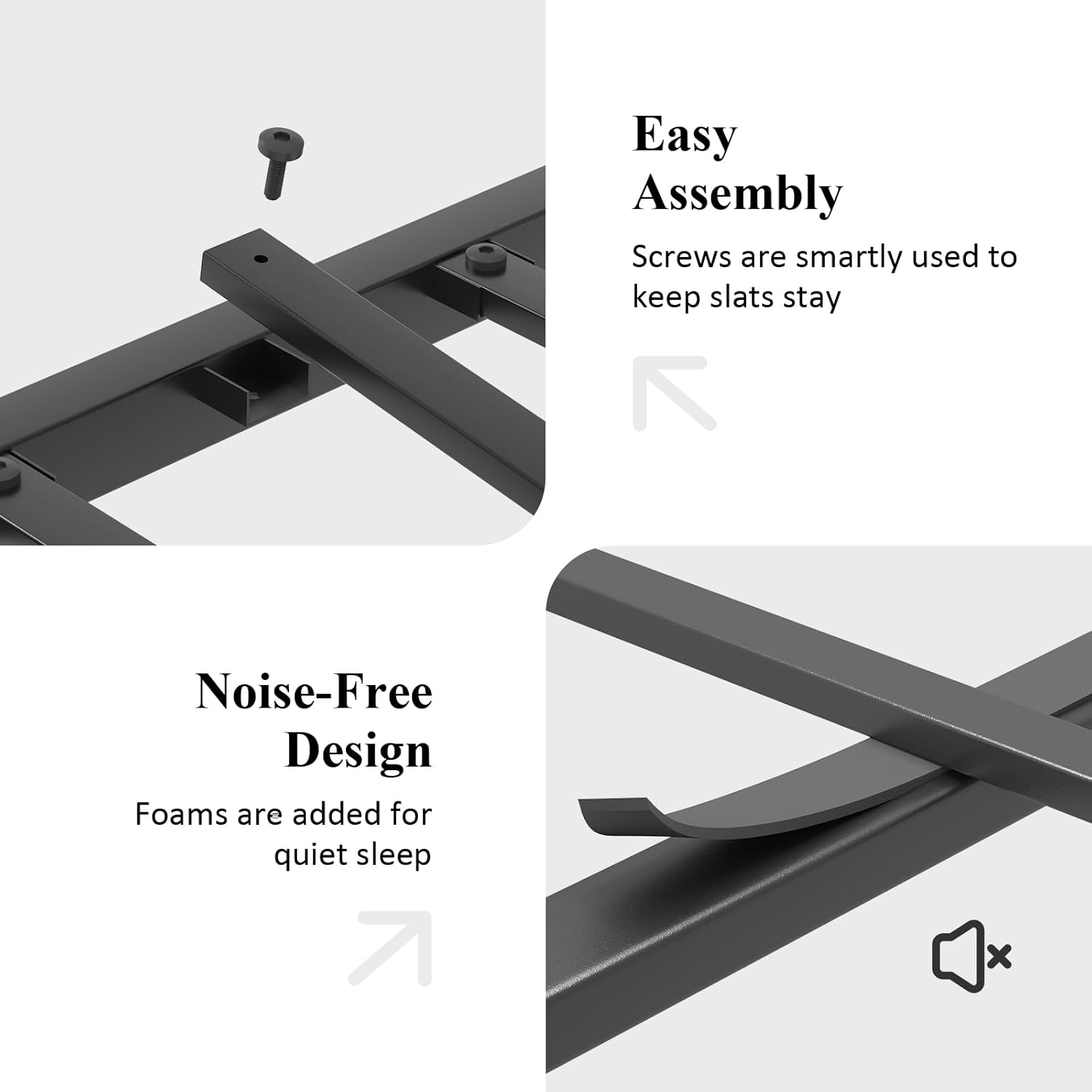 Easy Assembly

Screws are smartly used to keep slats stay

Noise-Free Design

Foams are added for quiet sleep