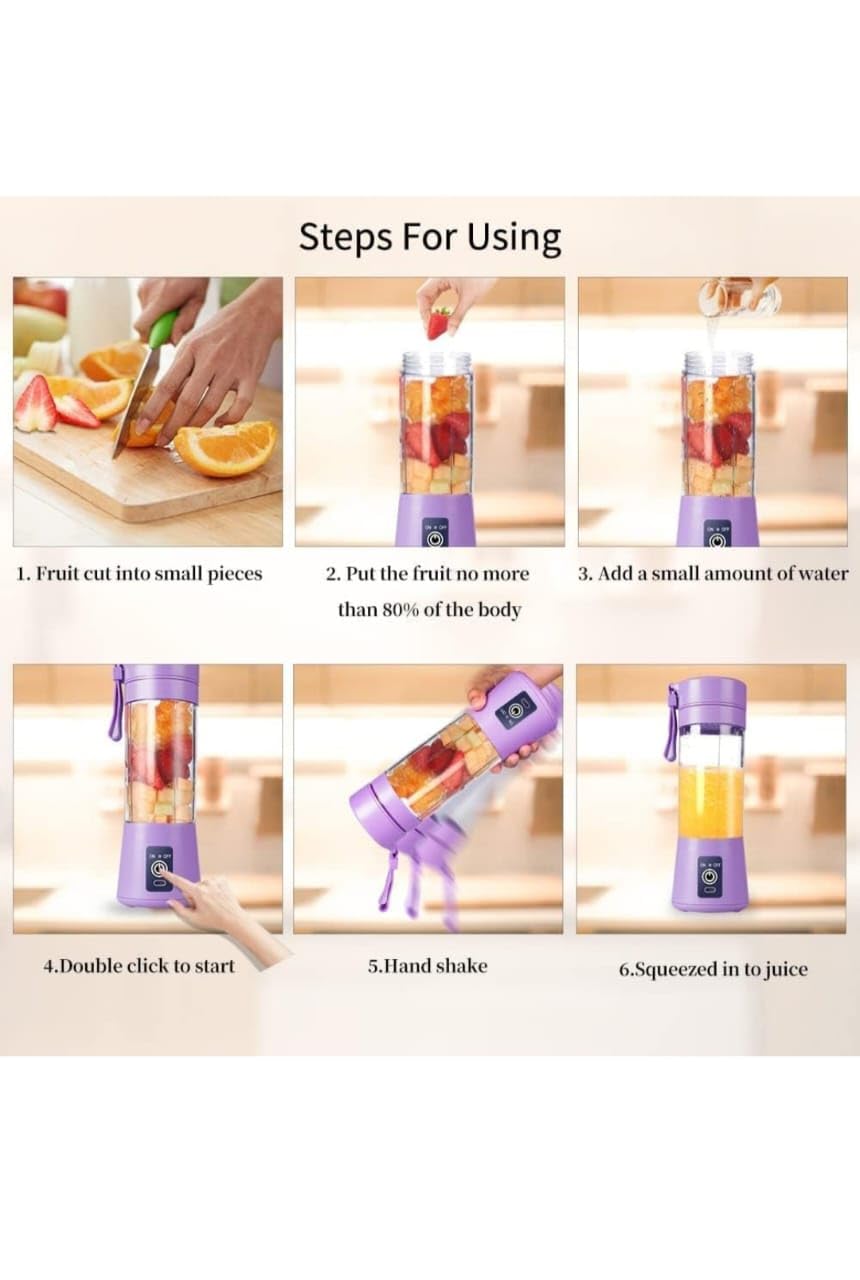 Steps For Using

1. Fruit cut into small pieces

2. Put the fruit no more than 80% of the body

3. Add a small amount of water

4.Double click to start

5.Hand shake

6.Squeezed in to juice