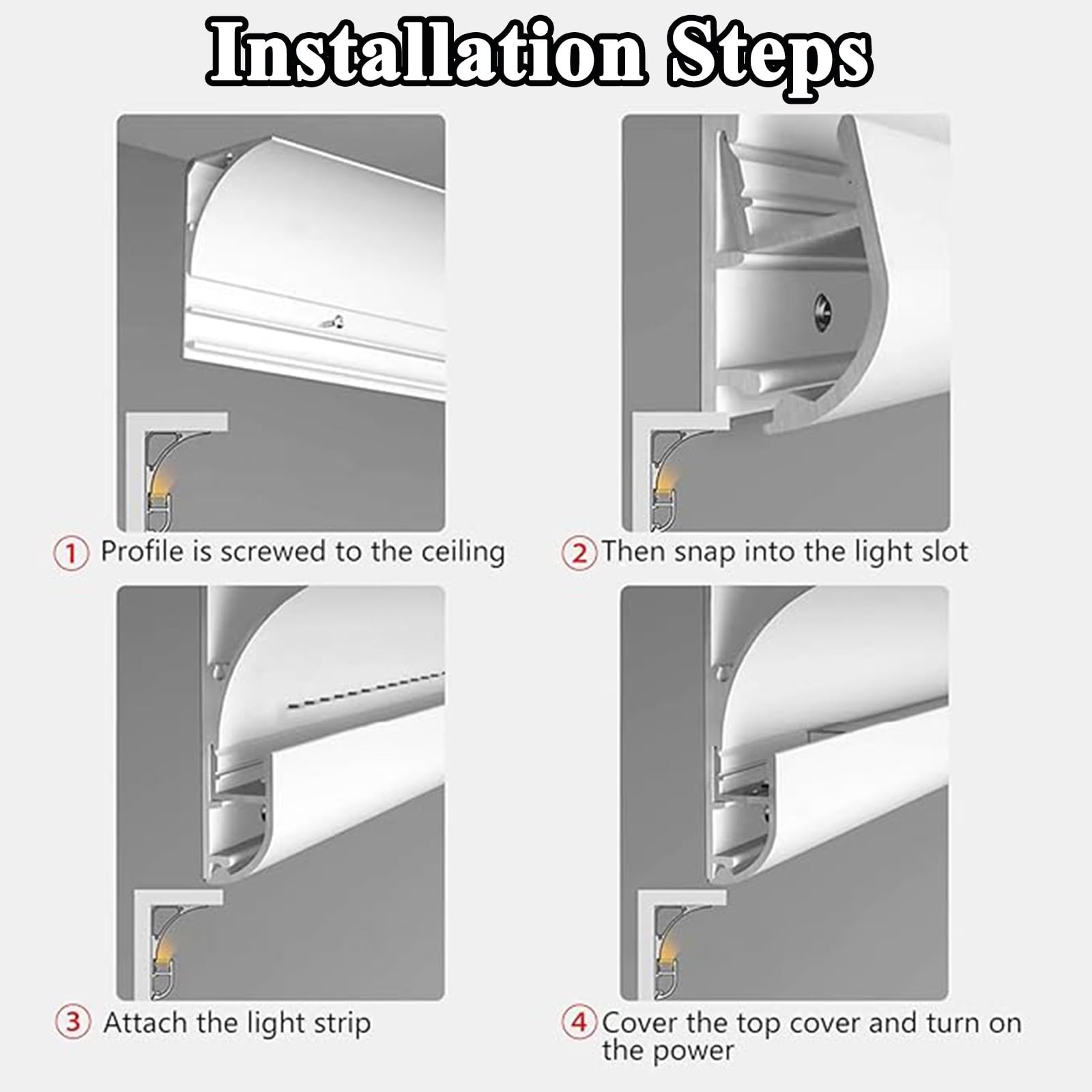 Installation Steps

1 Profile is screwed to the ceiling

2 Then snap into the light slot

3 Attach the light strip

4 Cover the top cover and turn on the power