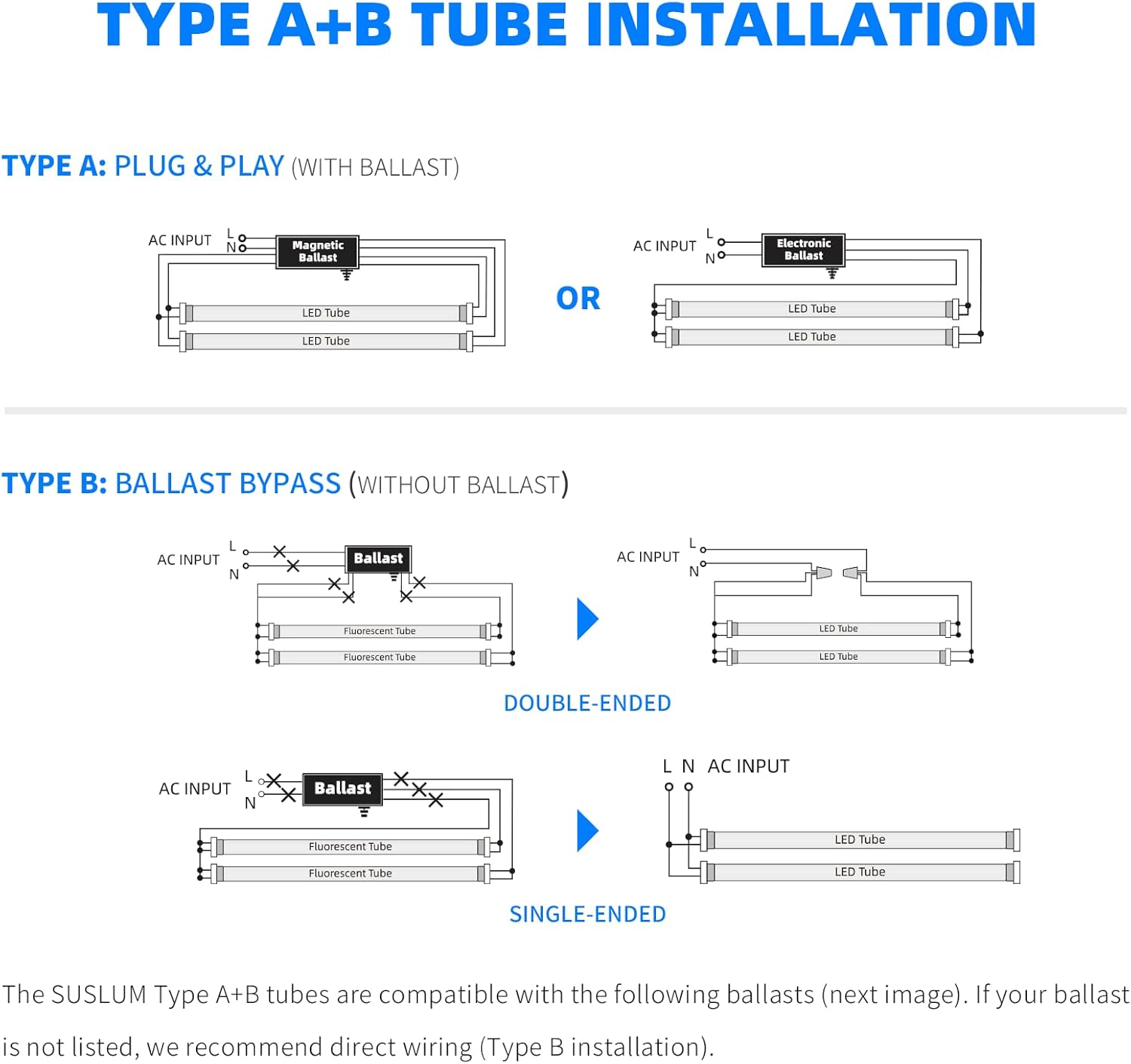 TYPE A+B TUBE INSTALLATION

TYPE A: PLUG & PLAY (WITH BALLAST)

AC INPUT L N Magnetic Ballast

LED Tube

LED Tube

OR

AC INPUT L N Electronic Ballast

LED Tube

LED Tube

TYPE B: BALLAST BYPASS (WITHOUT BALLAST)

AC INPUT L N Ballast

Fluorescent Tube

Fluorescent Tube

AC INPUT L N

LED Tube

LED Tube

DOUBLE-ENDED

AC INPUT L N Ballast

Fluorescent Tube

Fluorescent Tube

L N AC INPUT

LED Tube

LED Tube

SINGLE-ENDED

The SUSLUM Type A+B tubes are compatible with the following ballasts (next image). If your ballast is not listed, we recommend direct wiring (Type B installation).