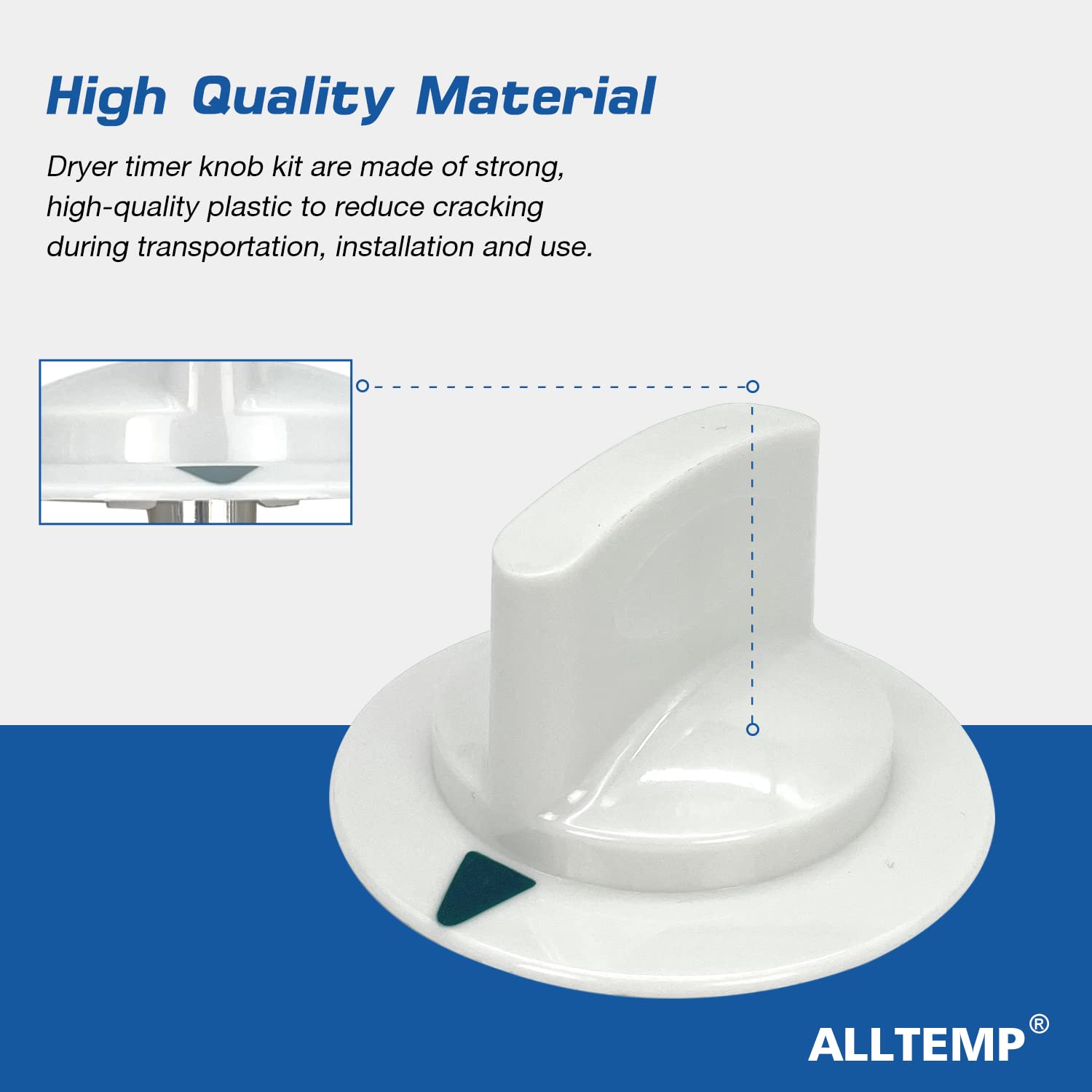 High Quality Material

Dryer timer knob kit are made of strong, high-quality plastic to reduce cracking during transportation, installation and use.

ALLTEMP®