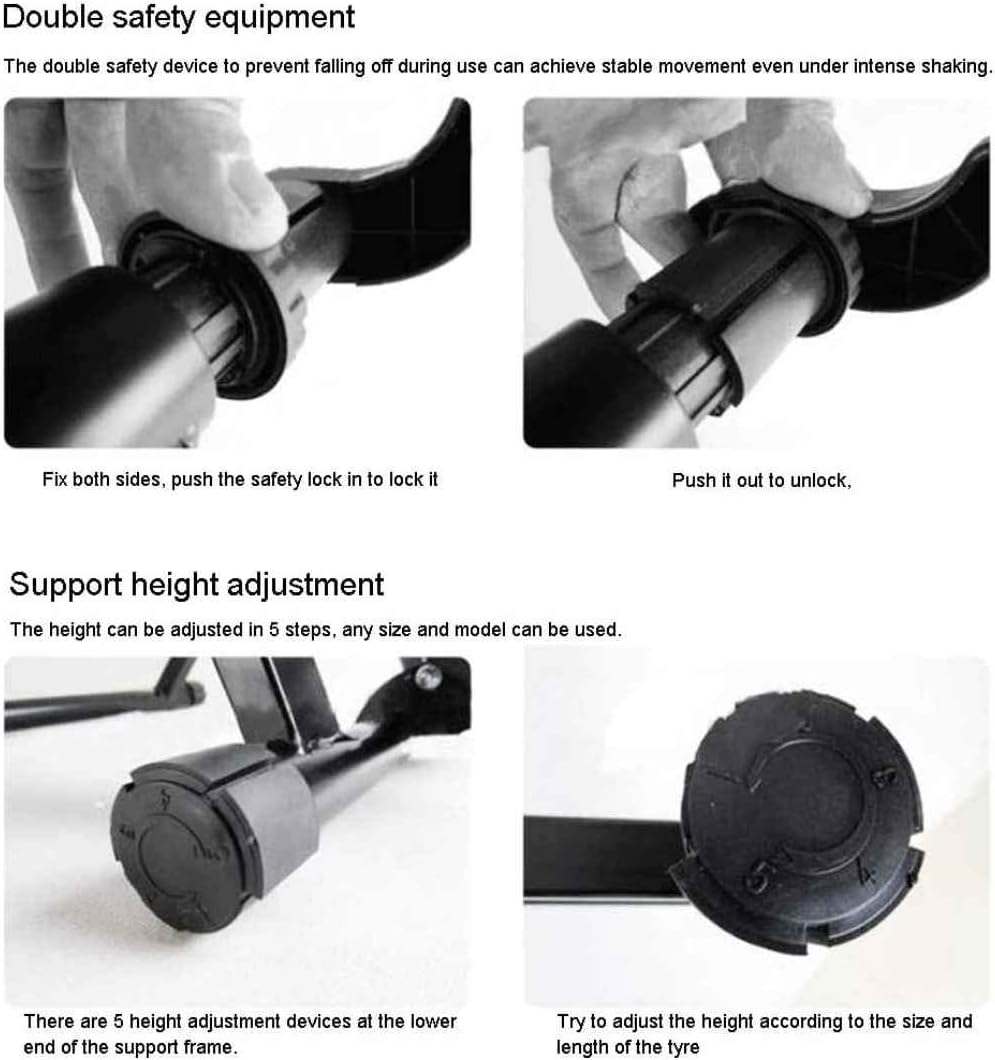 Double safety equipment

The double safety device to prevent falling off during use can achieve stable movement even under intense shaking.

Fix both sides, push the safety lock in to lock it

Push it out to unlock,

Support height adjustment

The height can be adjusted in 5 steps, any size and model can be used.

There are 5 height adjustment devices at the lower end of the support frame.

Try to adjust the height according to the size and length of the tyre