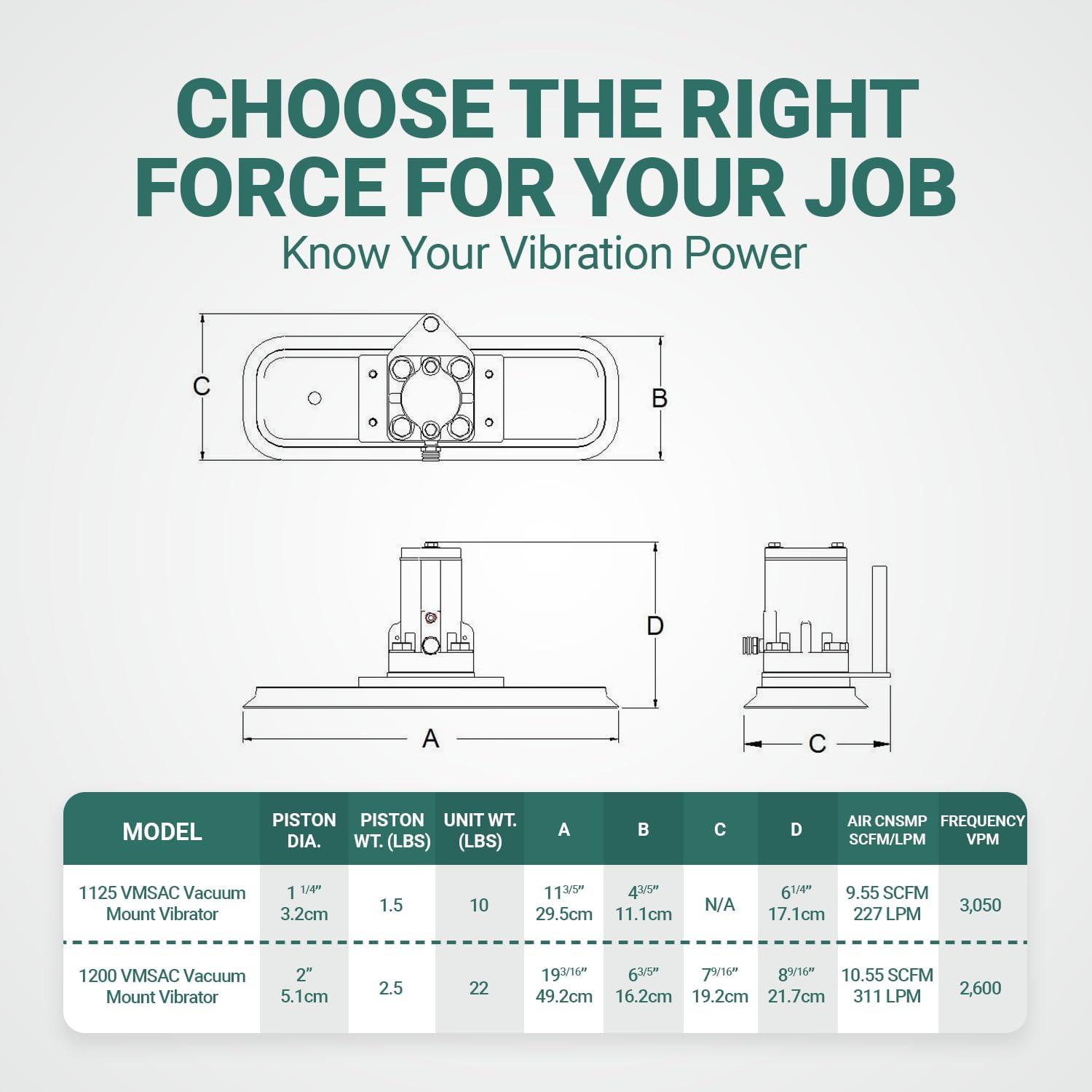 CHOOSE THE RIGHT FORCE FOR YOUR JOB

Know Your Vibration Power

C

B

D

A

C

| MODEL | PISTON DIA. | PISTON WT. (LBS) | UNIT WT. (LBS) | A | B | C | D | AIR CNSMP SCFM/LPM | FREQUENCY VPM |
|---|---|---|---|---|---|---|---|---|---|
| 1125 VMSAC Vacuum Mount Vibrator | 1 $^{1/4}$" 3.2cm | 1.5 | 10 | 11$^{3/5}$" 29.5cm | 4$^{3/5}$" 11.1cm | N/A | 6$^{1/4}$" 17.1cm | 9.55 SCFM 227 LPM | 3,050 |
| 1200 VMSAC Vacuum Mount Vibrator | 2" 5.1cm | 2.5 | 22 | 19$^{3/16}$" 49.2cm | 6$^{3/5}$" 16.2cm | 7$^{9/16}$" 19.2cm | 8$^{9/16}$" 21.7cm | 10.55 SCFM 311 LPM | 2,600 |