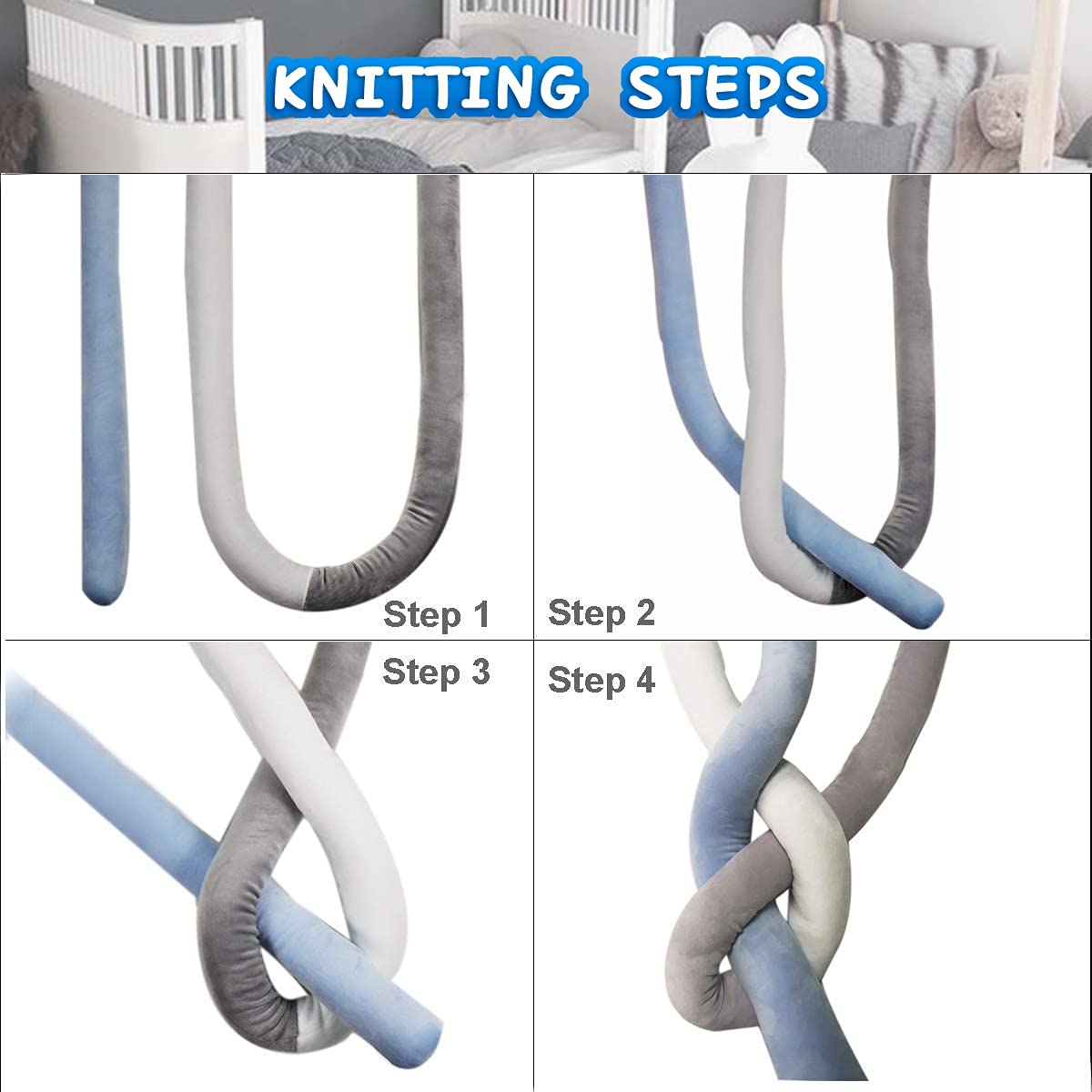 KNITTING STEPS

Step 1

Step 2

Step 3

Step 4