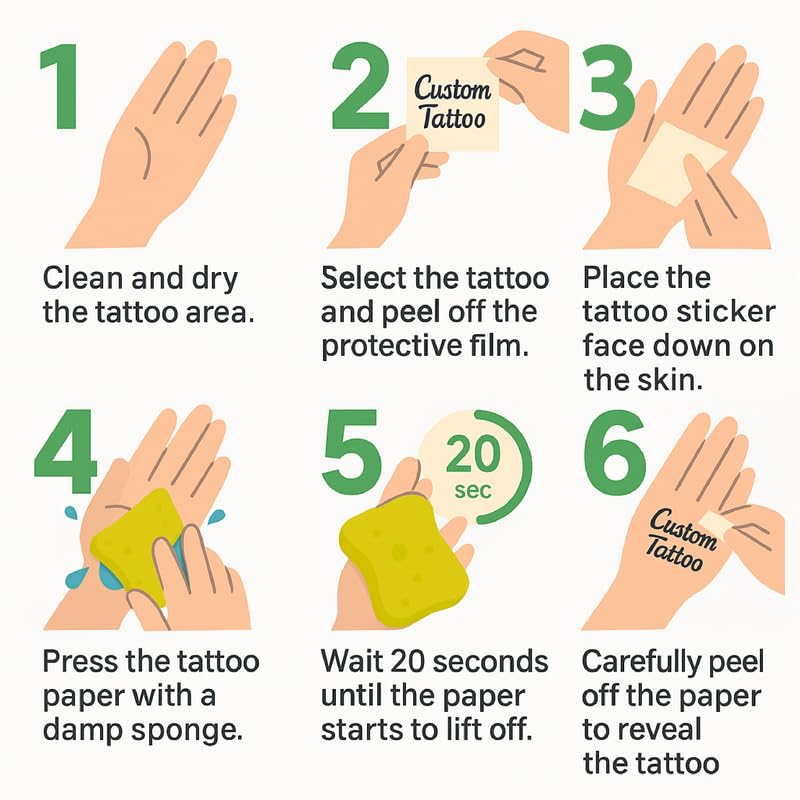 1

Clean and dry the tattoo area.

2

Custom Tattoo

Select the tattoo and peel off the protective film.

3

Place the tattoo sticker face down on the skin.

4

Press the tattoo paper with a damp sponge.

5

20 sec

Wait 20 seconds until the paper starts to lift off.

6

Custom Tattoo

Carefully peel off the paper to reveal the tattoo