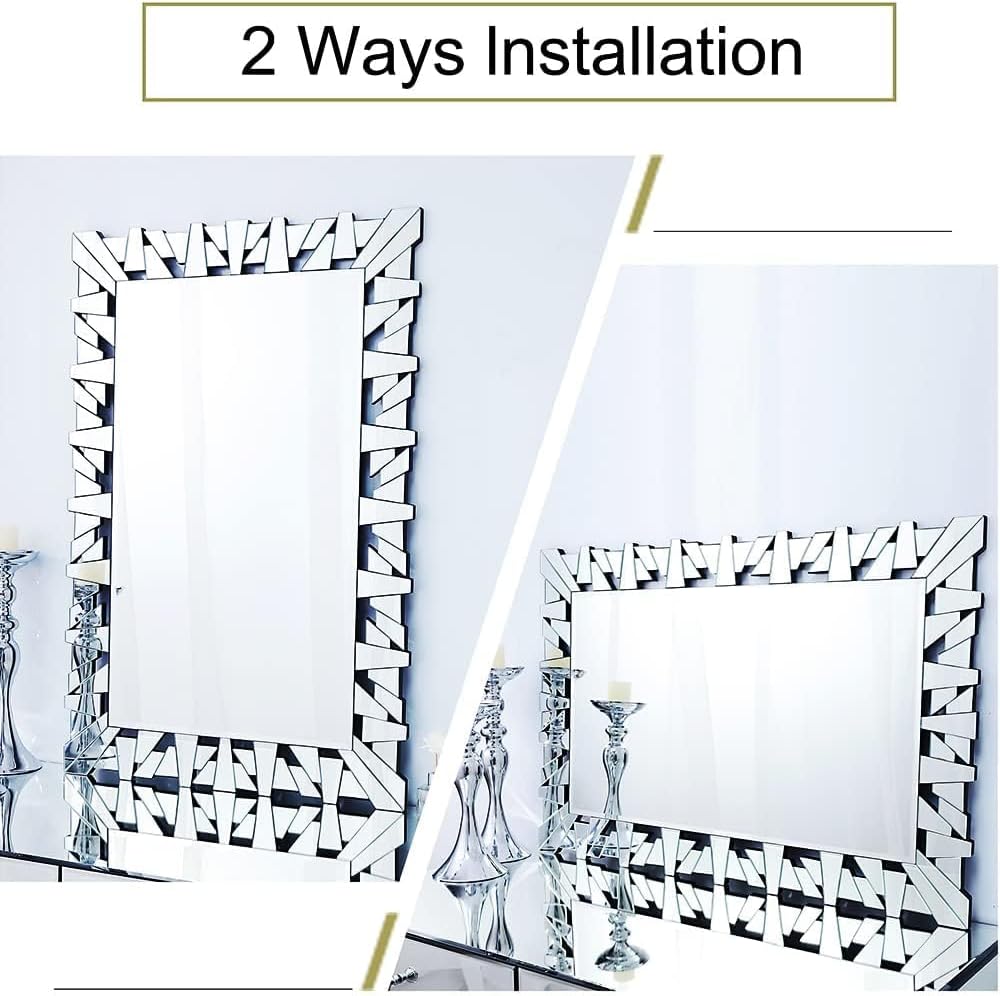 2 Ways Installation