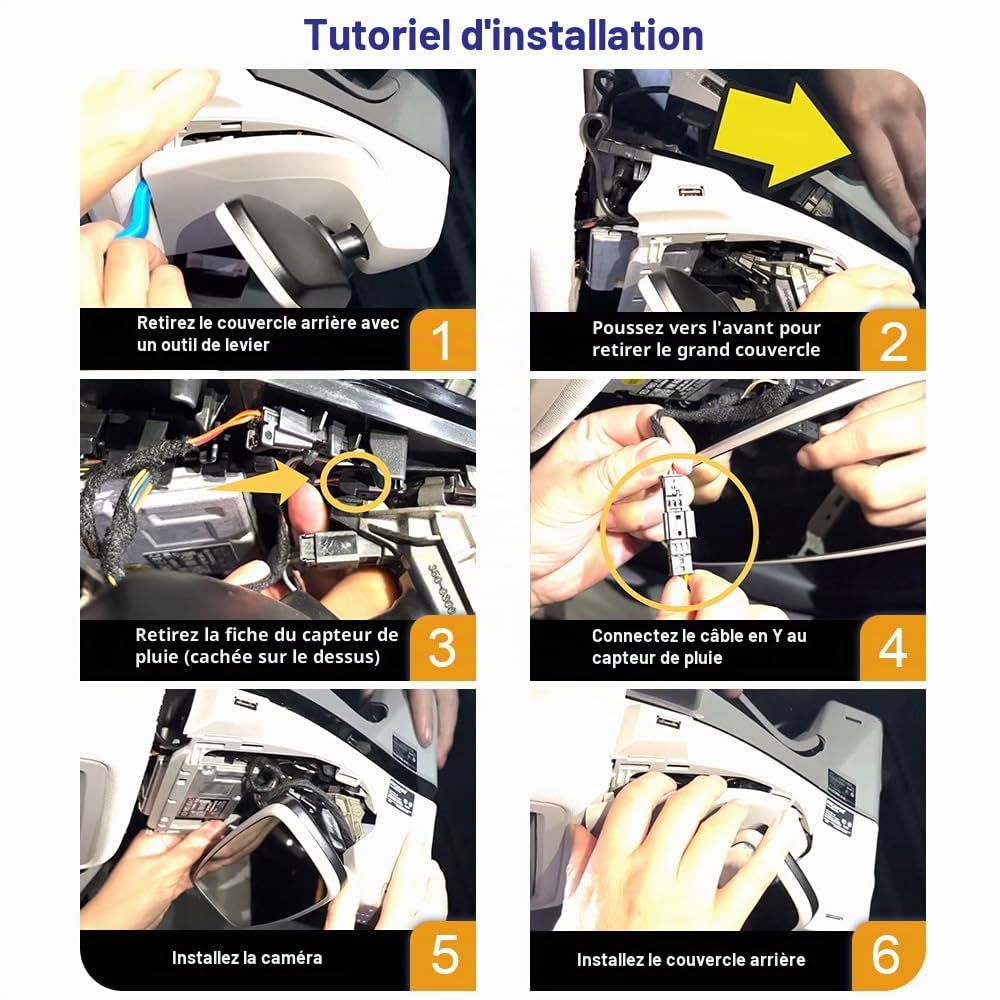 Tutoriel d'installation

Retirez le couvercle arrière avec un outil de levier

1

Poussez vers l'avant pour retirer le grand couvercle

2

Retirez la fiche du capteur de pluie (cachée sur le dessus)

3

Connectez le câble en Y au capteur de pluie

4

Installez la caméra

5

Installez le couvercle arrière

6