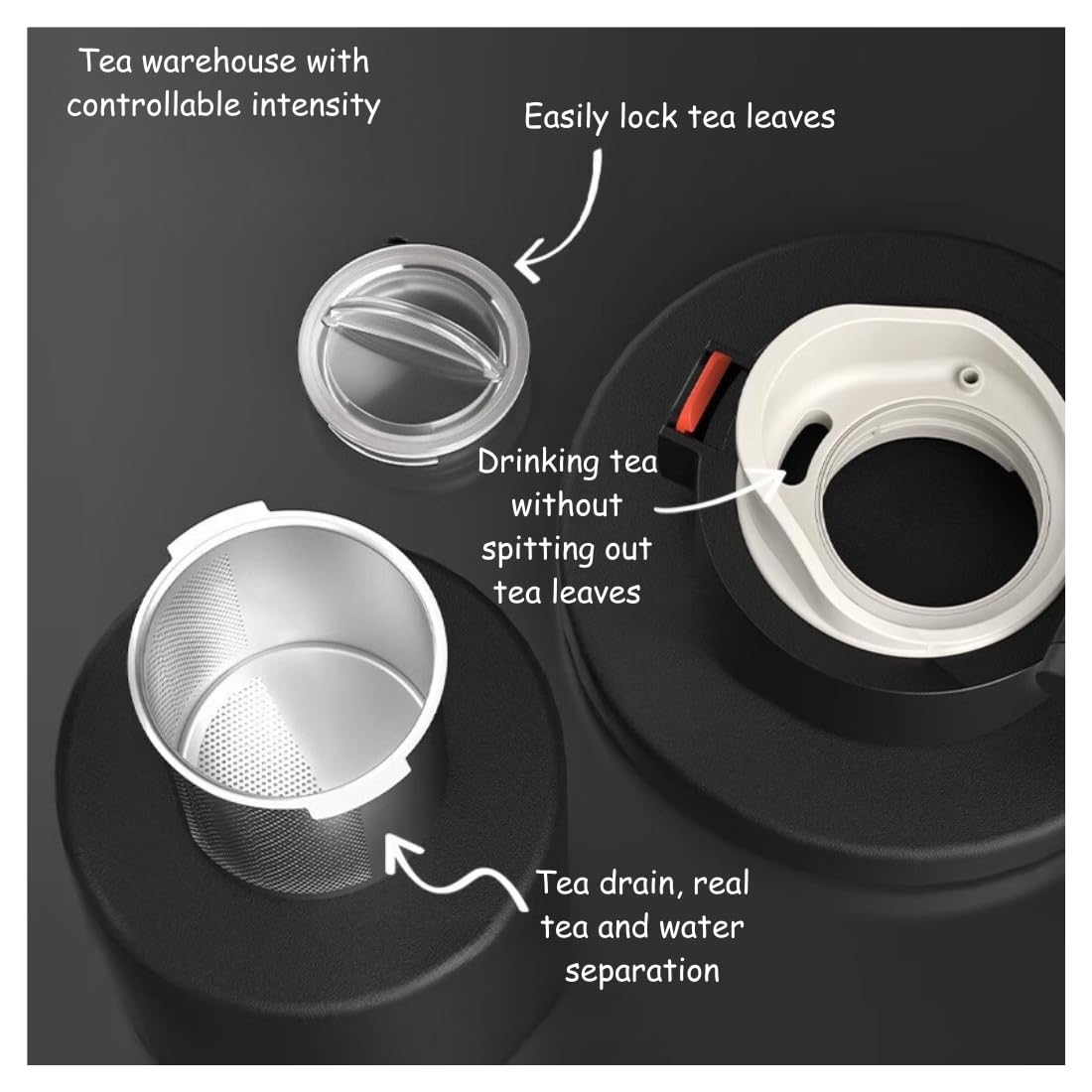 Tea warehouse with controllable intensity

Easily lock tea leaves

Drinking tea without spitting out tea leaves

Tea drain, real tea and water separation