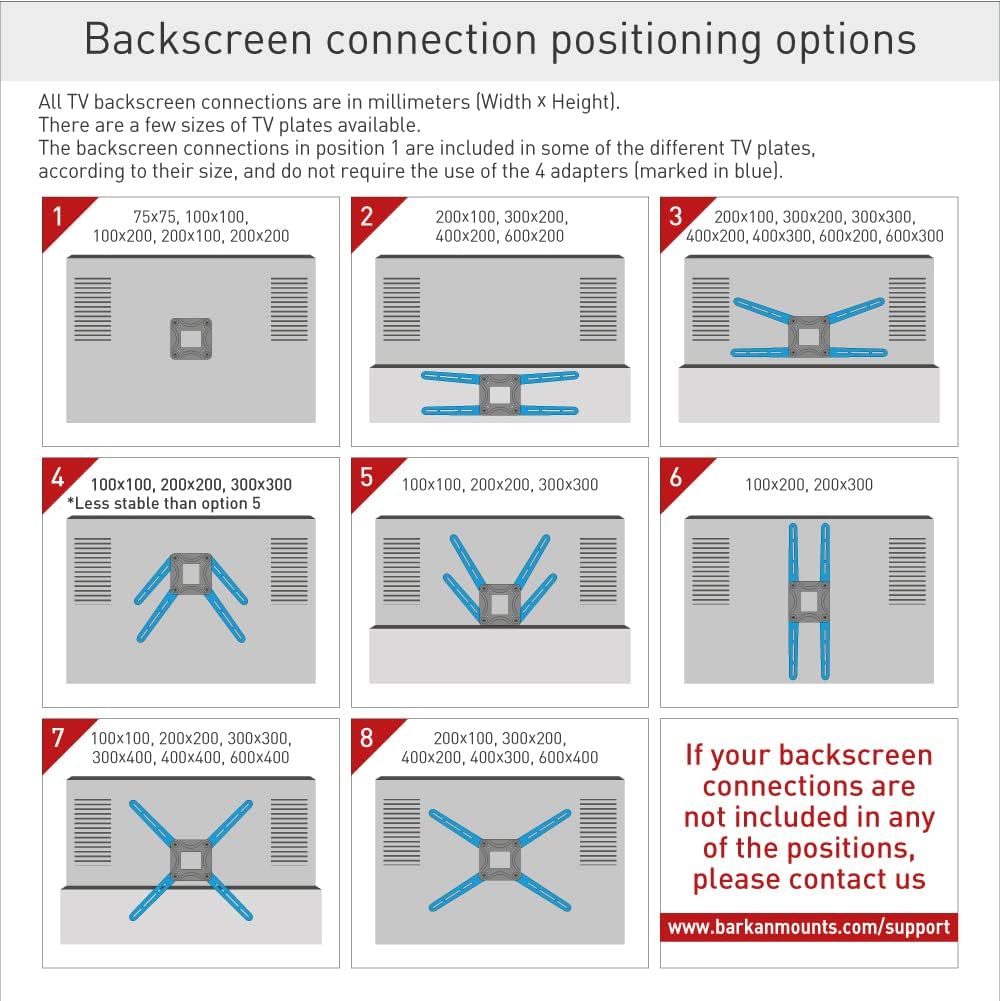 Backscreen connection positioning options

All TV backscreen connections are in millimeters (Width x Height).
There are a few sizes of TV plates available.
The backscreen connections in position 1 are included in some of the different TV plates, according to their size, and do not require the use of the 4 adapters (marked in blue).

1
75x75, 100x100, 100x200, 200x100, 200x200

2
200x100, 300x200, 400x200, 600x200

3
200x100, 300x200, 300x300, 400x200, 400x300, 600x200, 600x300

4
100x100, 200x200, 300x300
*Less stable than option 5

5
100x100, 200x200, 300x300

6
100x200, 200x300

7
100x100, 200x200, 300x300, 300x400, 400x400, 600x400

8
200x100, 300x200, 400x200, 400x300, 600x400

If your backscreen connections are not included in any of the positions, please contact us

www.barkanmounts.com/support