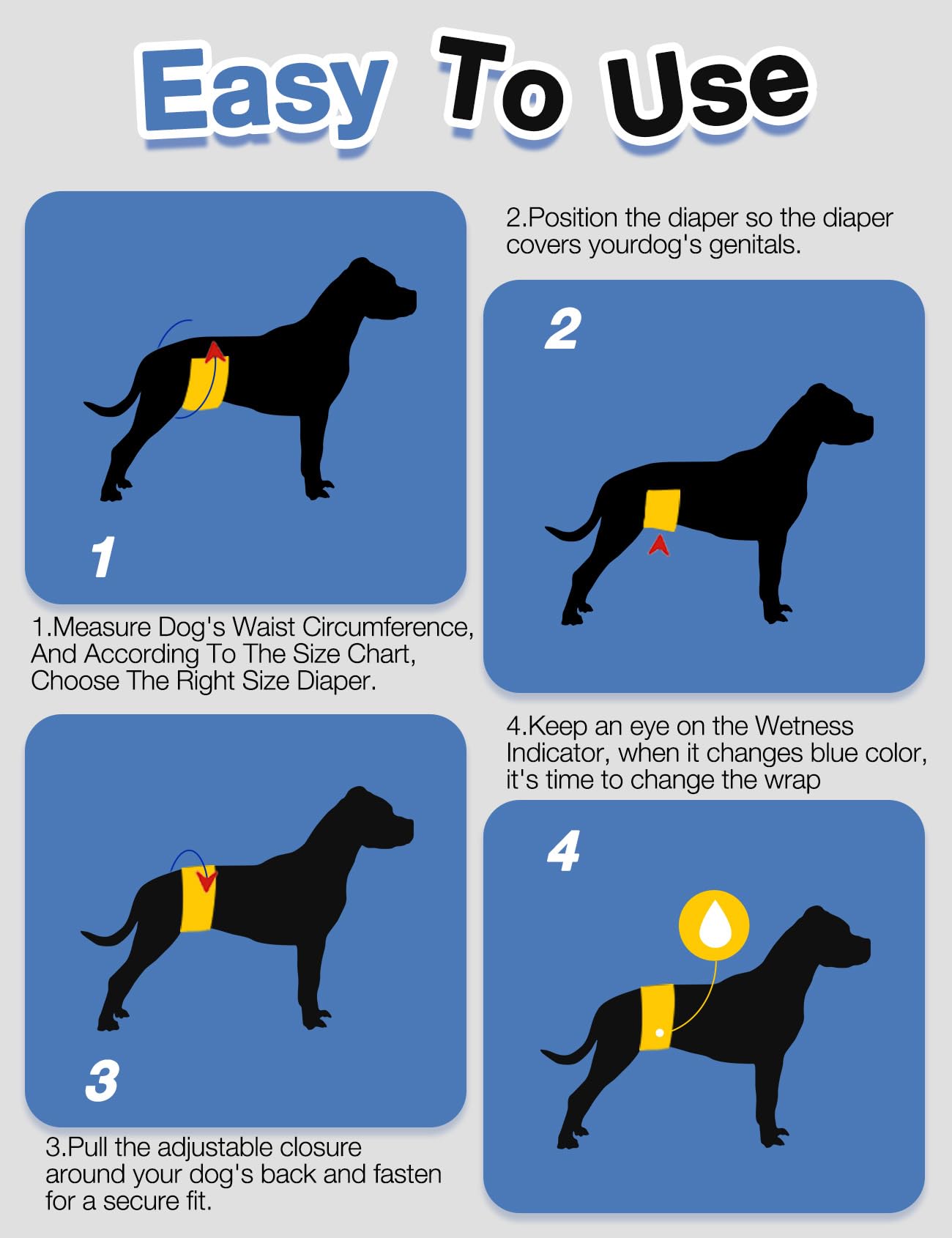 Easy To Use

1

1.Measure Dog's Waist Circumference, And According To The Size Chart, Choose The Right Size Diaper.

2.Position the diaper so the diaper covers yourdog's genitals.

2

3

3.Pull the adjustable closure around your dog's back and fasten for a secure fit.

4.Keep an eye on the Wetness Indicator, when it changes blue color, it's time to change the wrap

4