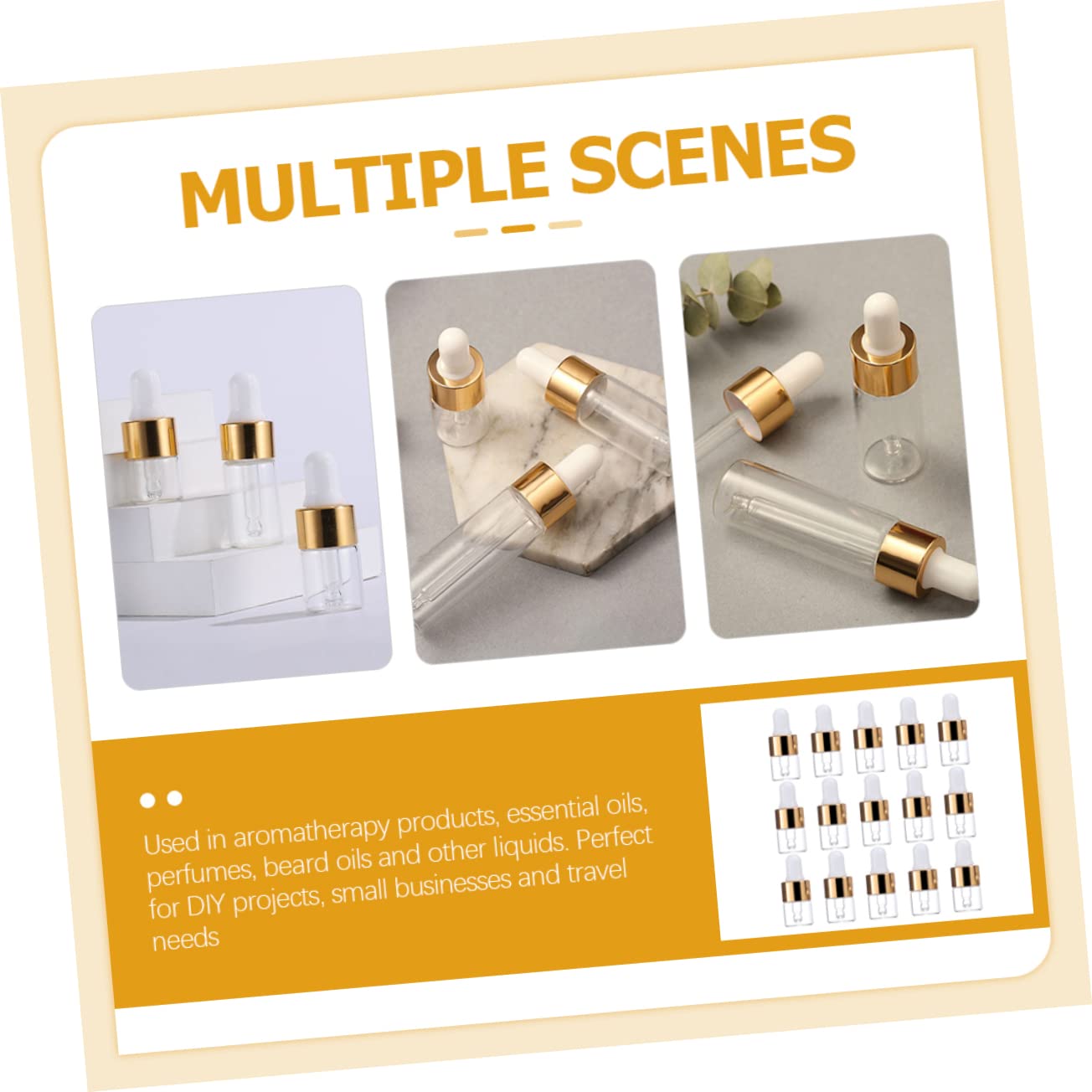 MULTIPLE SCENES

Used in aromatherapy products, essential oils, perfumes, beard oils and other liquids. Perfect for DIY projects, small businesses and travel needs