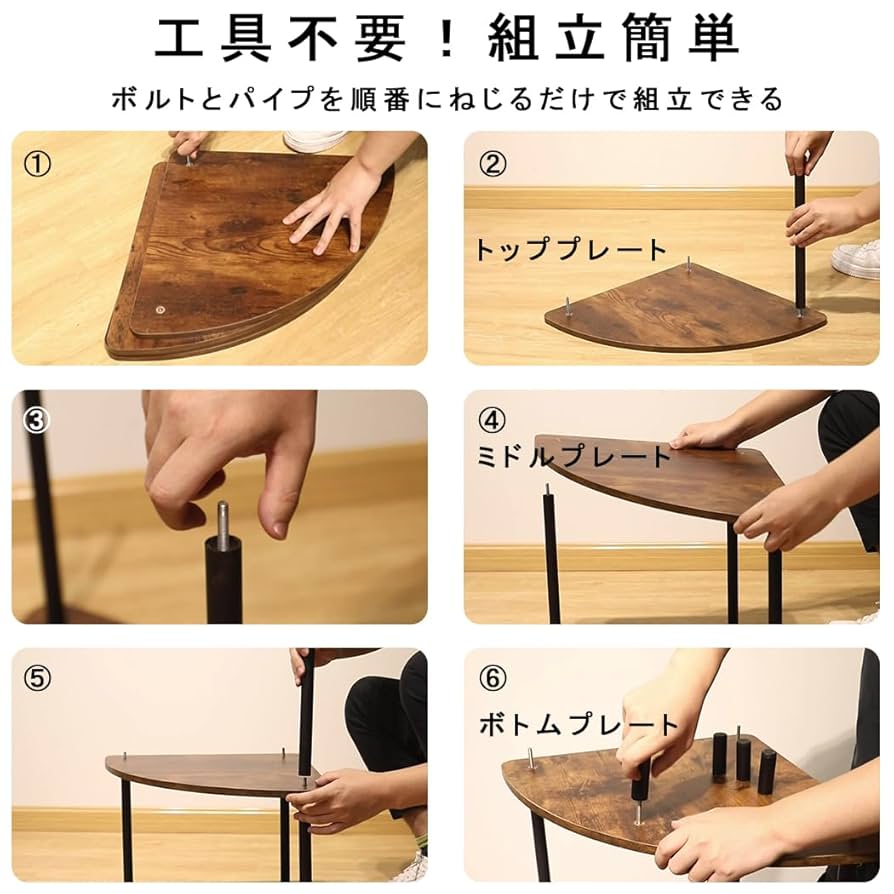 工具不要！組立簡単

ボルトとパイプを順番にねじるだけで組立できる

①

②

トッププレート

③

④

ミドルプレート

⑤

⑥

ボトムプレート