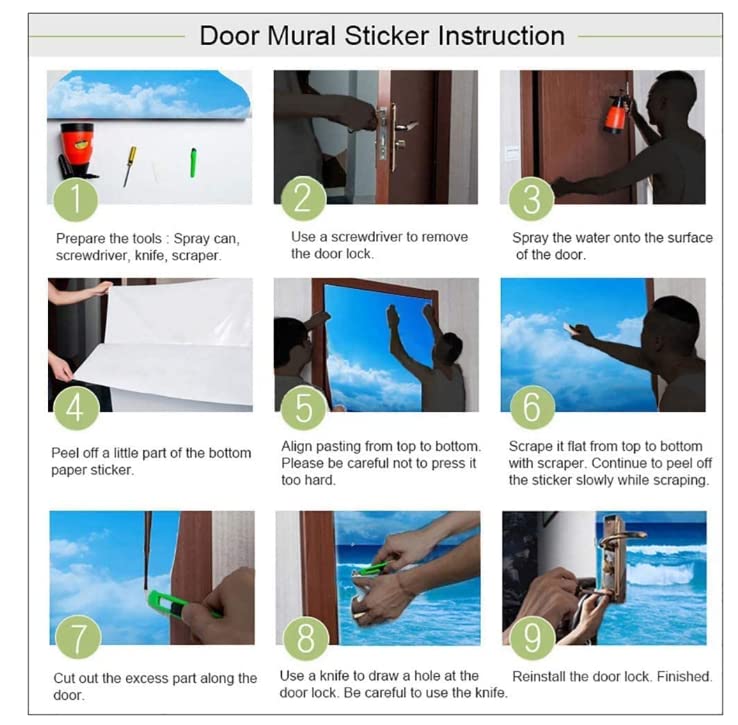 Door Mural Sticker Instruction

1

Prepare the tools : Spray can, screwdriver, knife, scraper.

2

Use a screwdriver to remove the door lock.

3

Spray the water onto the surface of the door.

4

Peel off a little part of the bottom paper sticker.

5

Align pasting from top to bottom. Please be careful not to press it too hard.

6

Scrape it flat from top to bottom with scraper. Continue to peel off the sticker slowly while scraping.

7

Cut out the excess part along the door.

8

Use a knife to draw a hole at the door lock. Be careful to use the knife.

9

Reinstall the door lock. Finished.