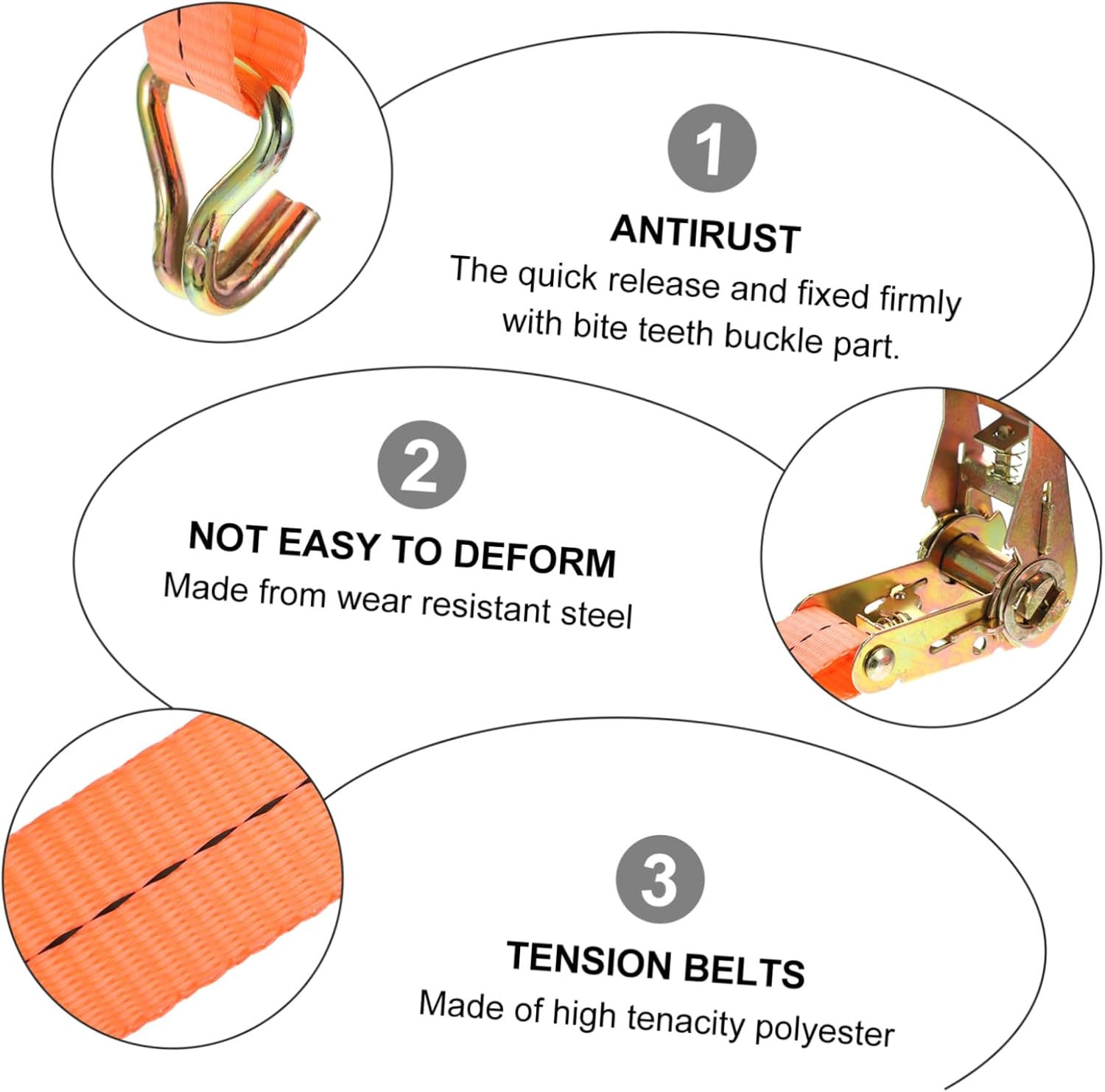 1

ANTIRUST

The quick release and fixed firmly with bite teeth buckle part.

2

NOT EASY TO DEFORM

Made from wear resistant steel

3

TENSION BELTS

Made of high tenacity polyester