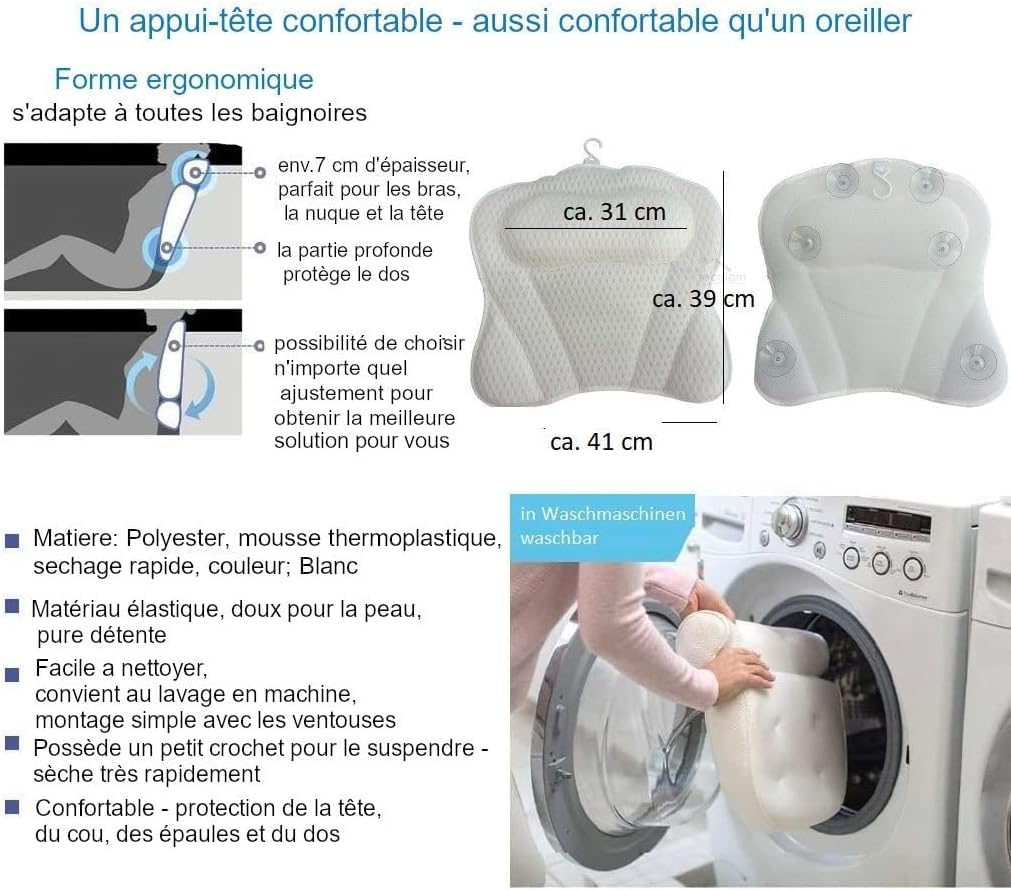 Un appui-tête confortable - aussi confortable qu'un oreiller

Forme ergonomique
s'adapte à toutes les baignoires

env.7 cm d'épaisseur, parfait pour les bras, la nuque et la tête

la partie profonde protège le dos

possibilité de choisir n'importe quel ajustement pour obtenir la meilleure solution pour vous

ca. 31 cm

ca. 39 cm

ca. 41 cm

Matiere: Polyester, mousse thermoplastique, sechage rapide, couleur; Blanc

Matériau élastique, doux pour la peau, pure détente

Facile a nettoyer, convient au lavage en machine, montage simple avec les ventouses

Possède un petit crochet pour le suspendre - sèche très rapidement

Confortable - protection de la tête, du cou, des épaules et du dos

in Waschmaschinen waschbar