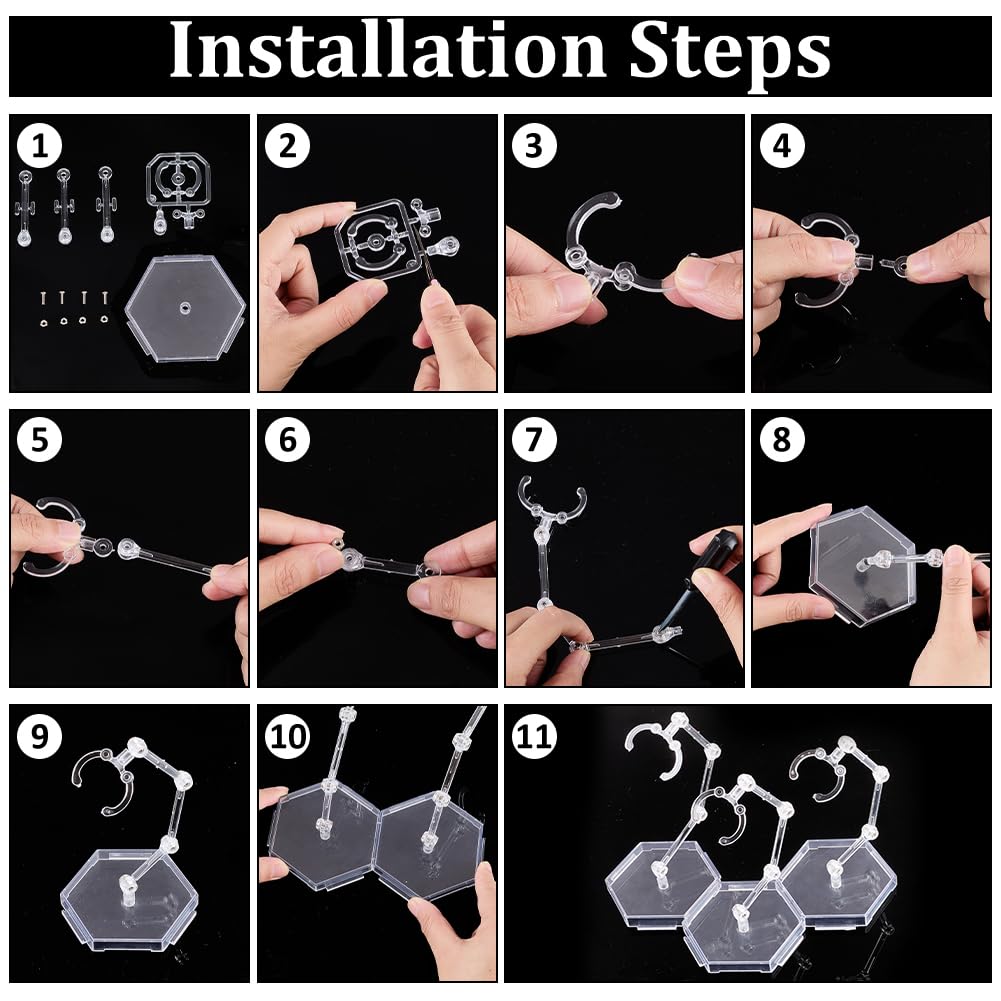 Installation Steps

1

2

3

4

5

6

7

8

9

10

11