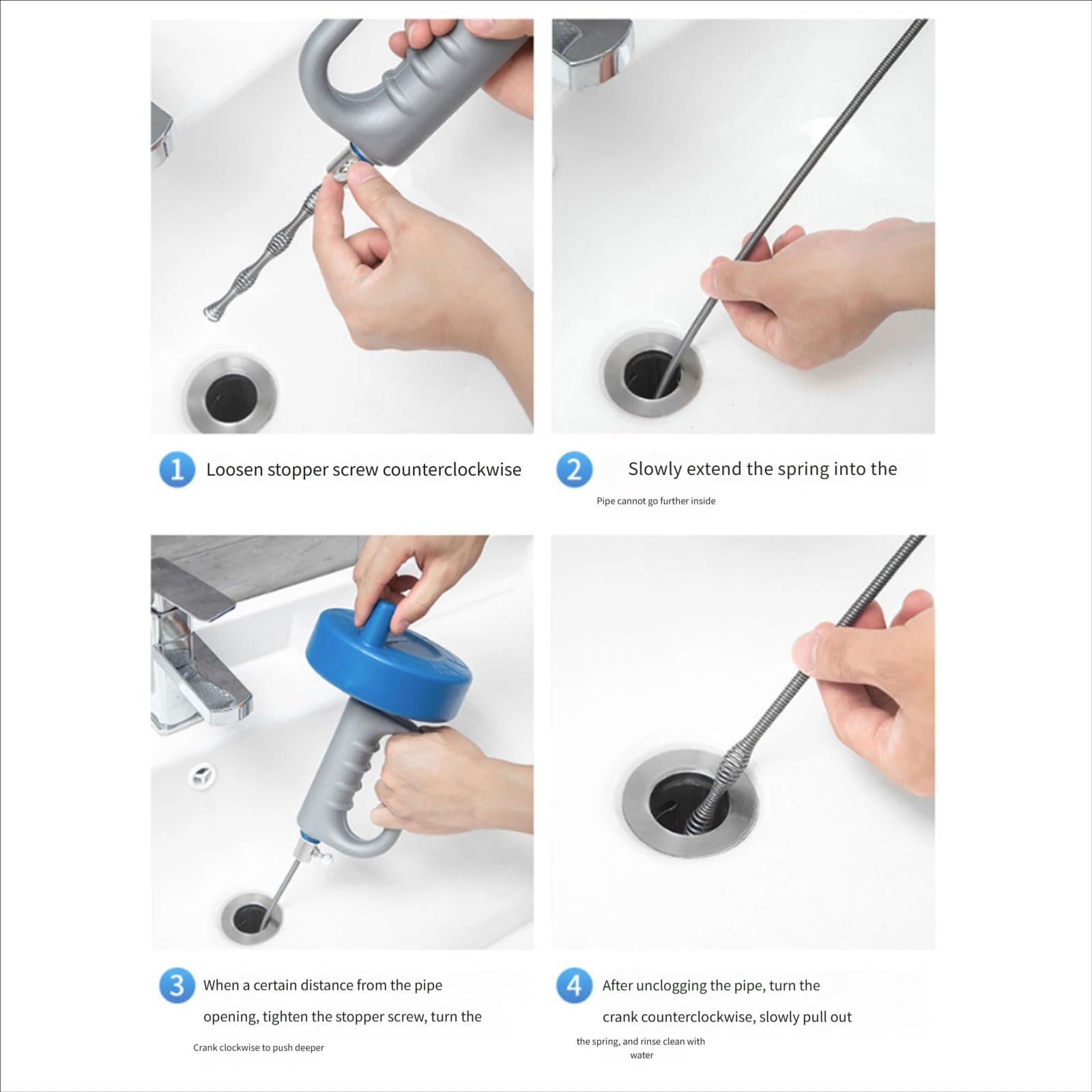 1 Loosen stopper screw counterclockwise

2 Slowly extend the spring into the

Pipe cannot go further inside

3 When a certain distance from the pipe opening, tighten the stopper screw, turn the

Crank clockwise to push deeper

4 After unclogging the pipe, turn the crank counterclockwise, slowly pull out

the spring, and rinse clean with water