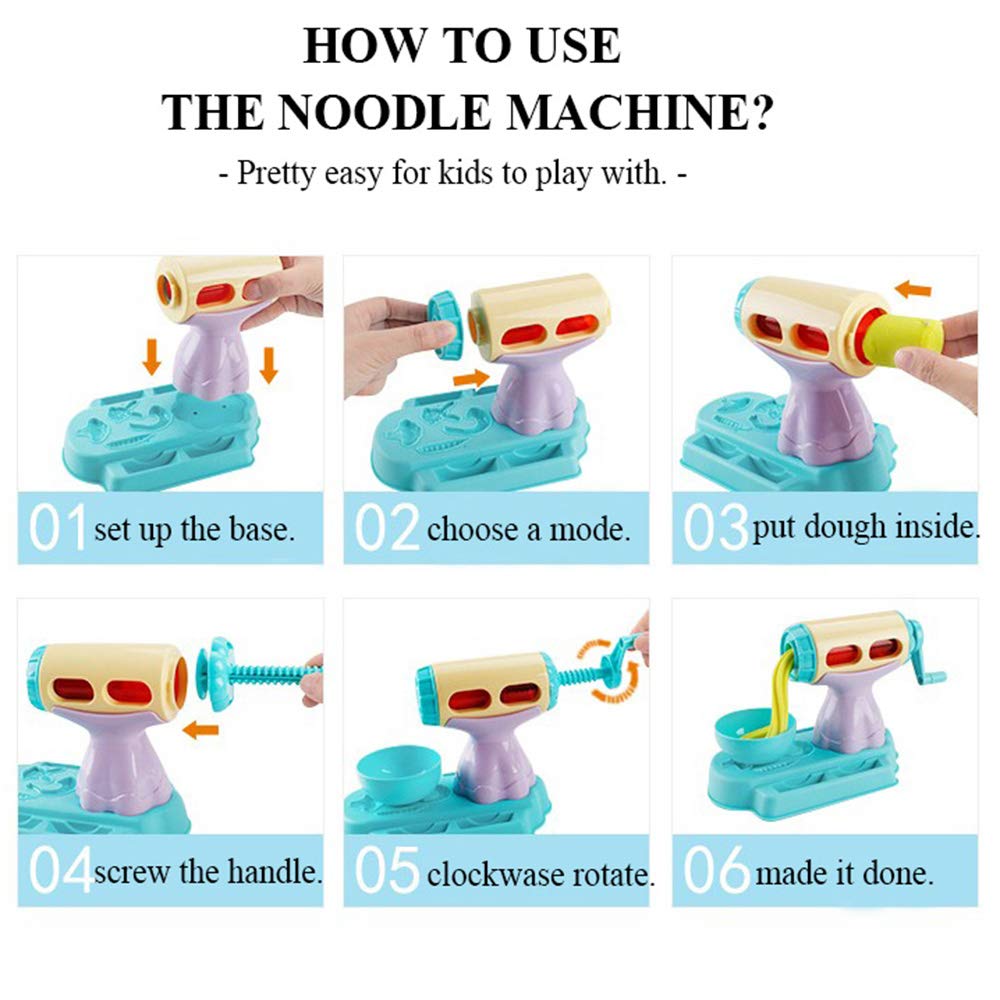 HOW TO USE
THE NOODLE MACHINE?

- Pretty easy for kids to play with. -

01 set up the base.

02 choose a mode.

03 put dough inside.

04 screw the handle.

05 clockwase rotate.

06 made it done.