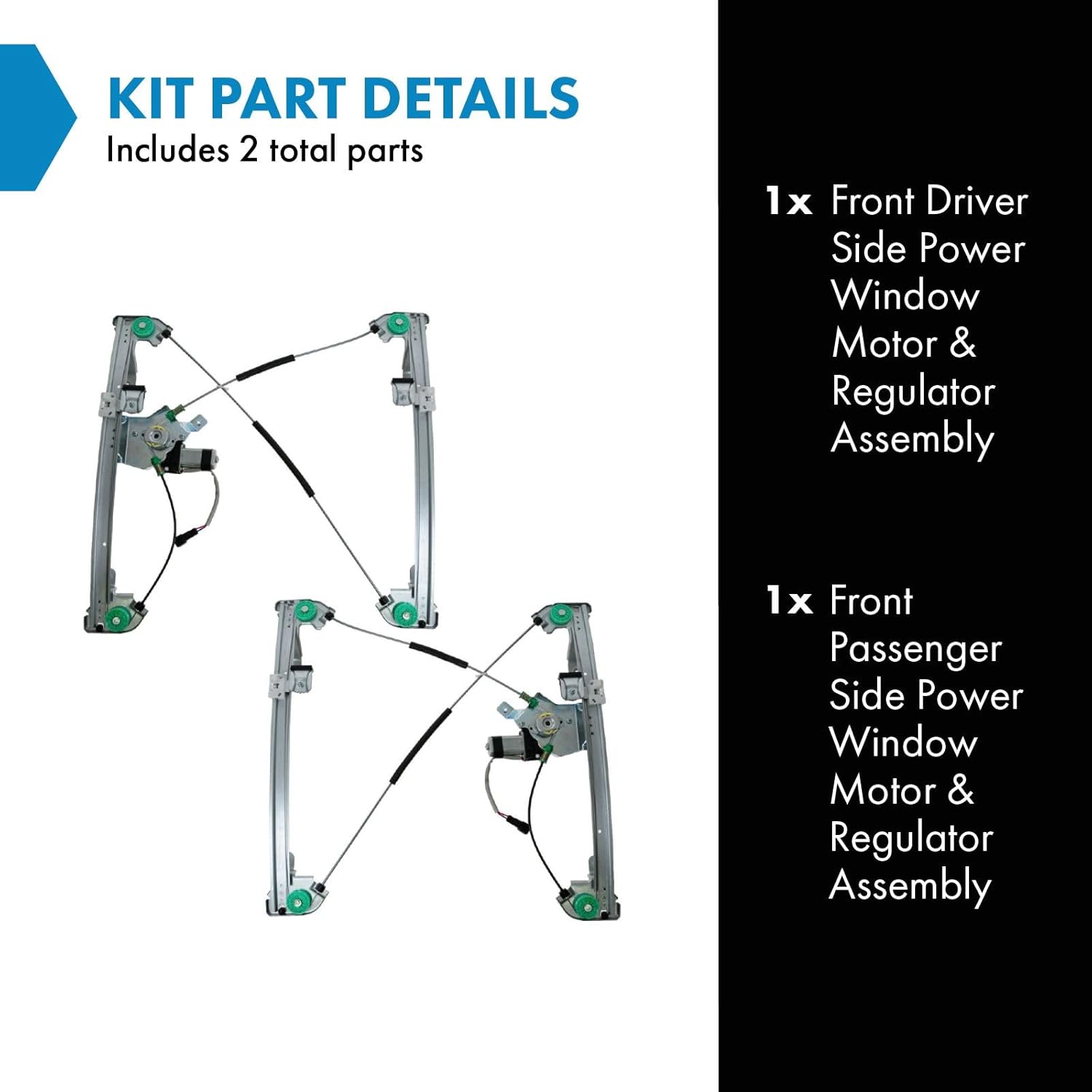 KIT PART DETAILS
Includes 2 total parts

1x Front Driver Side Power Window Motor & Regulator Assembly

1x Front Passenger Side Power Window Motor & Regulator Assembly