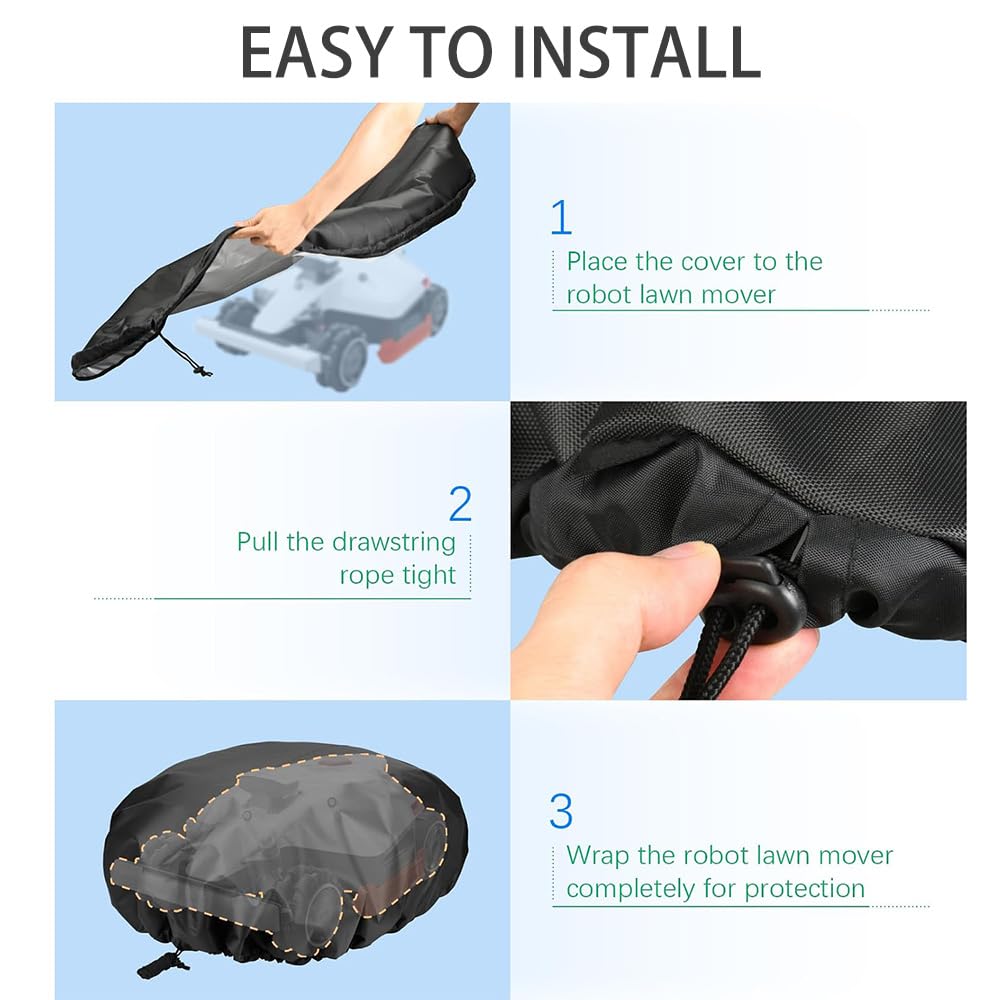 EASY TO INSTALL

1
Place the cover to the robot lawn mover

2
Pull the drawstring rope tight

3
Wrap the robot lawn mover completely for protection