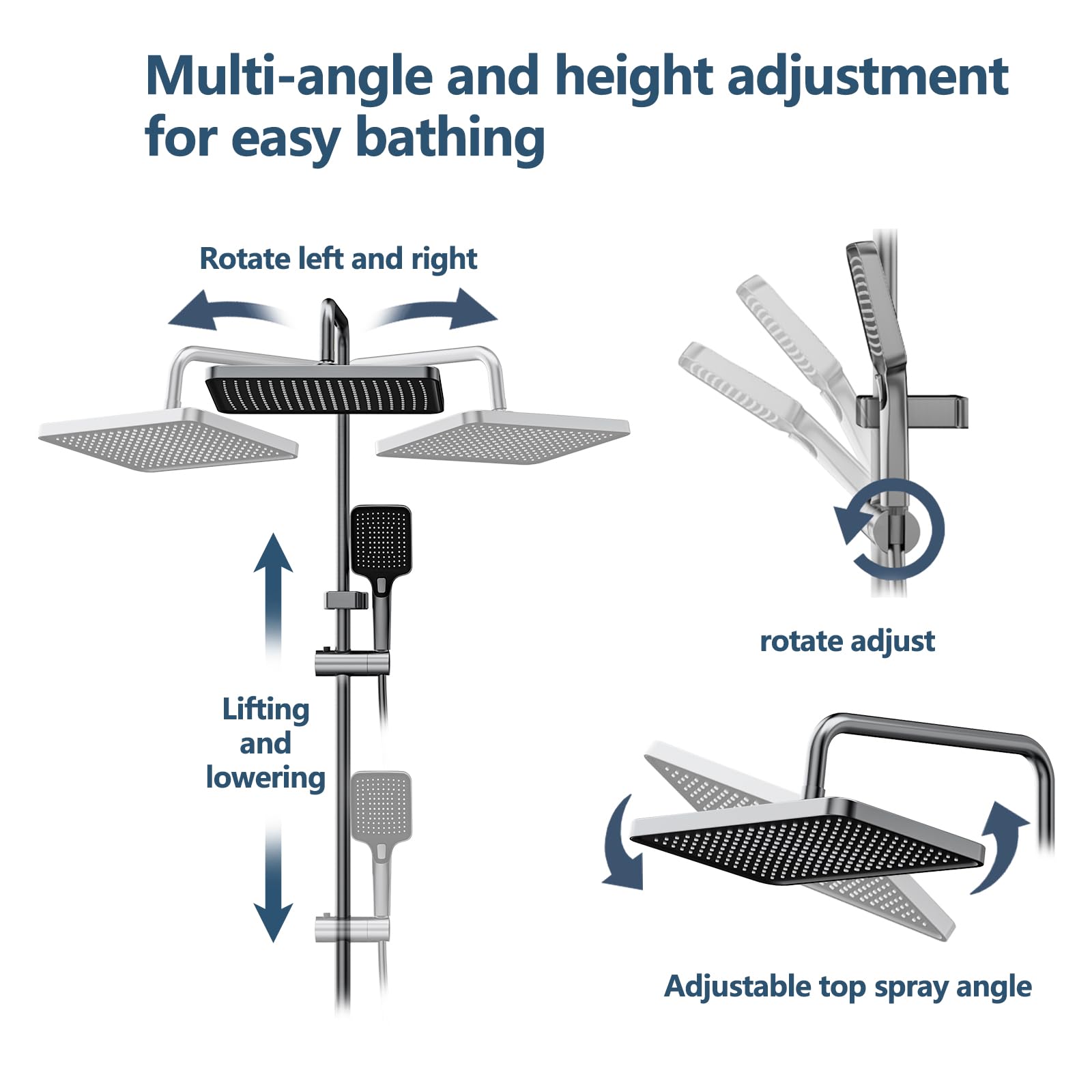 Multi-angle and height adjustment for easy bathing

Rotate left and right

Lifting
and
lowering

rotate adjust

Adjustable top spray angle