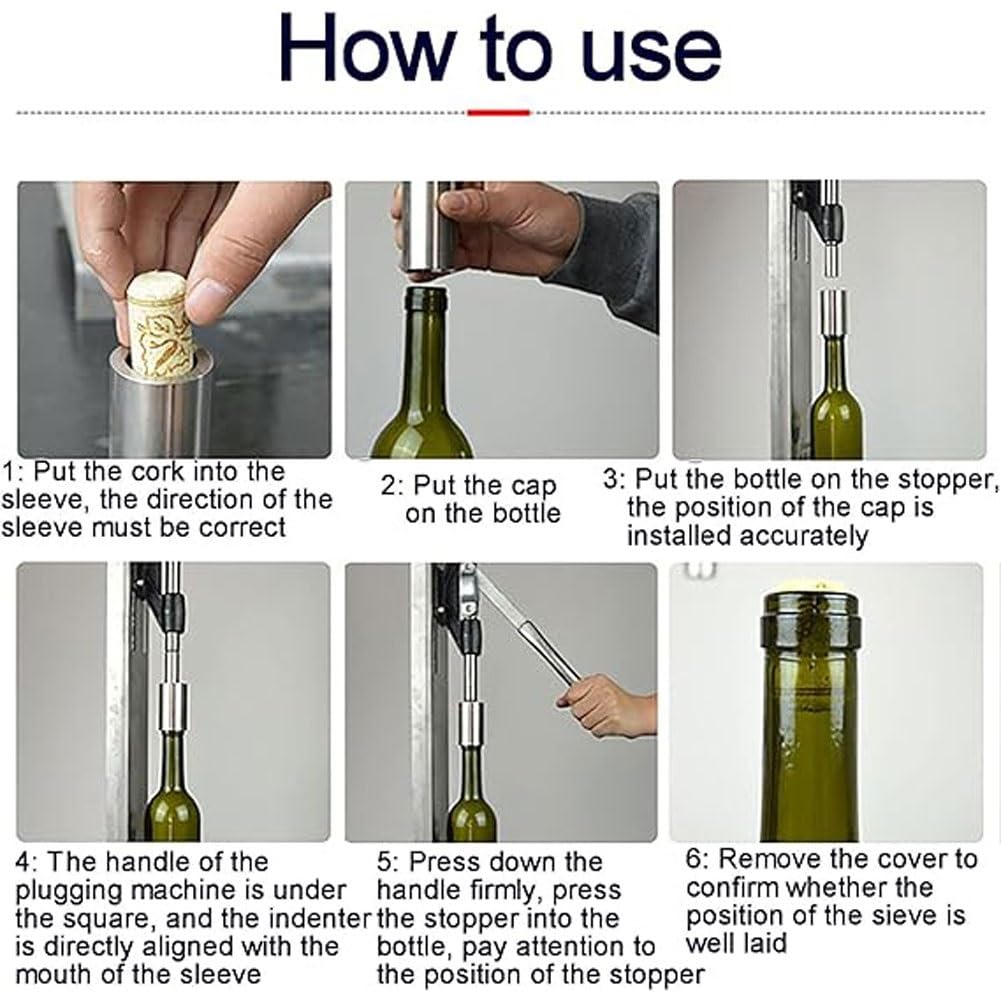 How to use

1: Put the cork into the sleeve, the direction of the sleeve must be correct

2: Put the cap on the bottle

3: Put the bottle on the stopper, the position of the cap is installed accurately

4: The handle of the plugging machine is under the square, and the indenter is directly aligned with the mouth of the sleeve

5: Press down the handle firmly, press the stopper into the bottle, pay attention to the position of the stopper

6: Remove the cover to confirm whether the position of the sieve is well laid