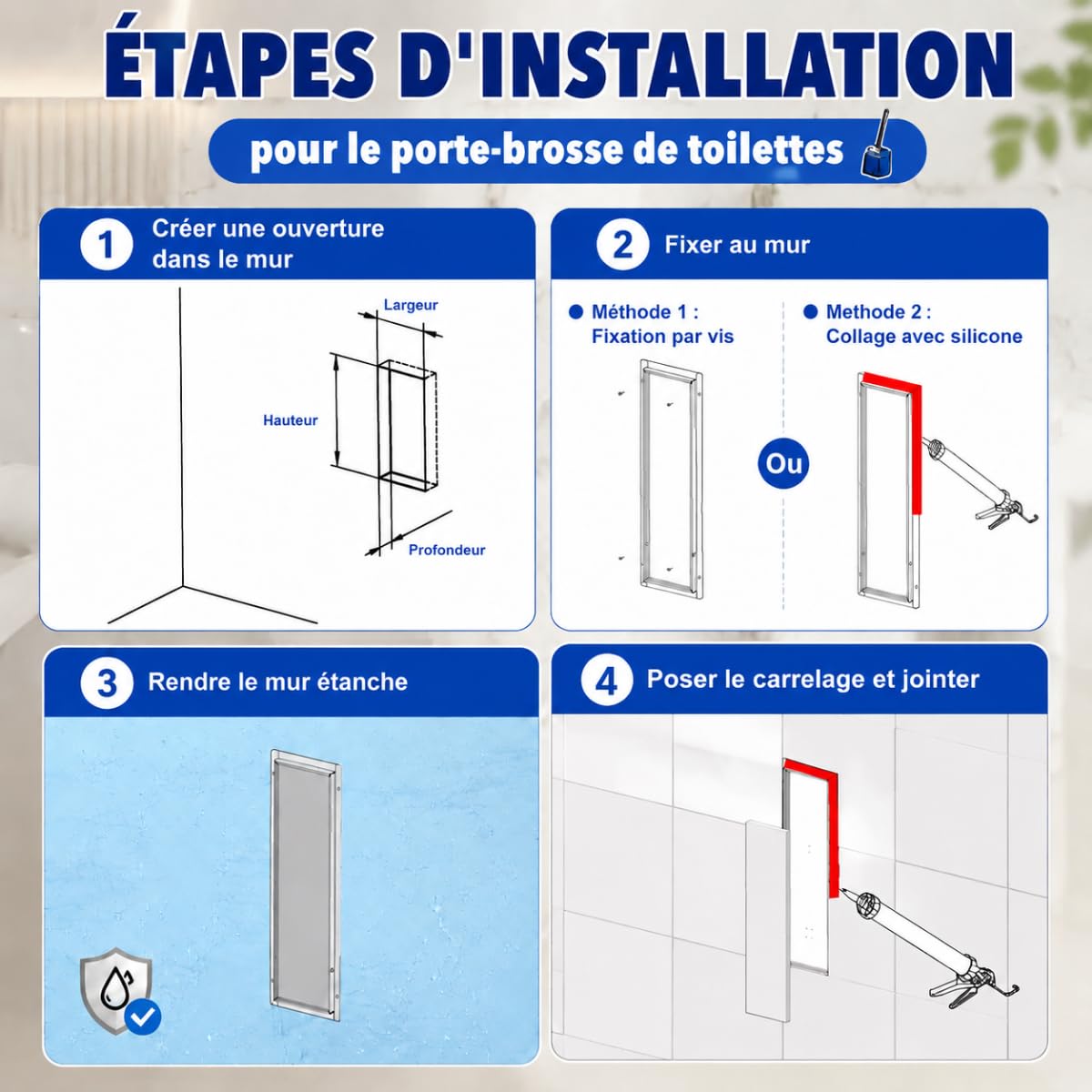 ÉTAPES D'INSTALLATION

pour le porte-brosse de toilettes

1 Créer une ouverture dans le mur

Largeur

Hauteur

Profondeur

2 Fixer au mur

Méthode 1 : Fixation par vis

Ou

Methode 2 : Collage avec silicone

3 Rendre le mur étanche

4 Poser le carrelage et jointer