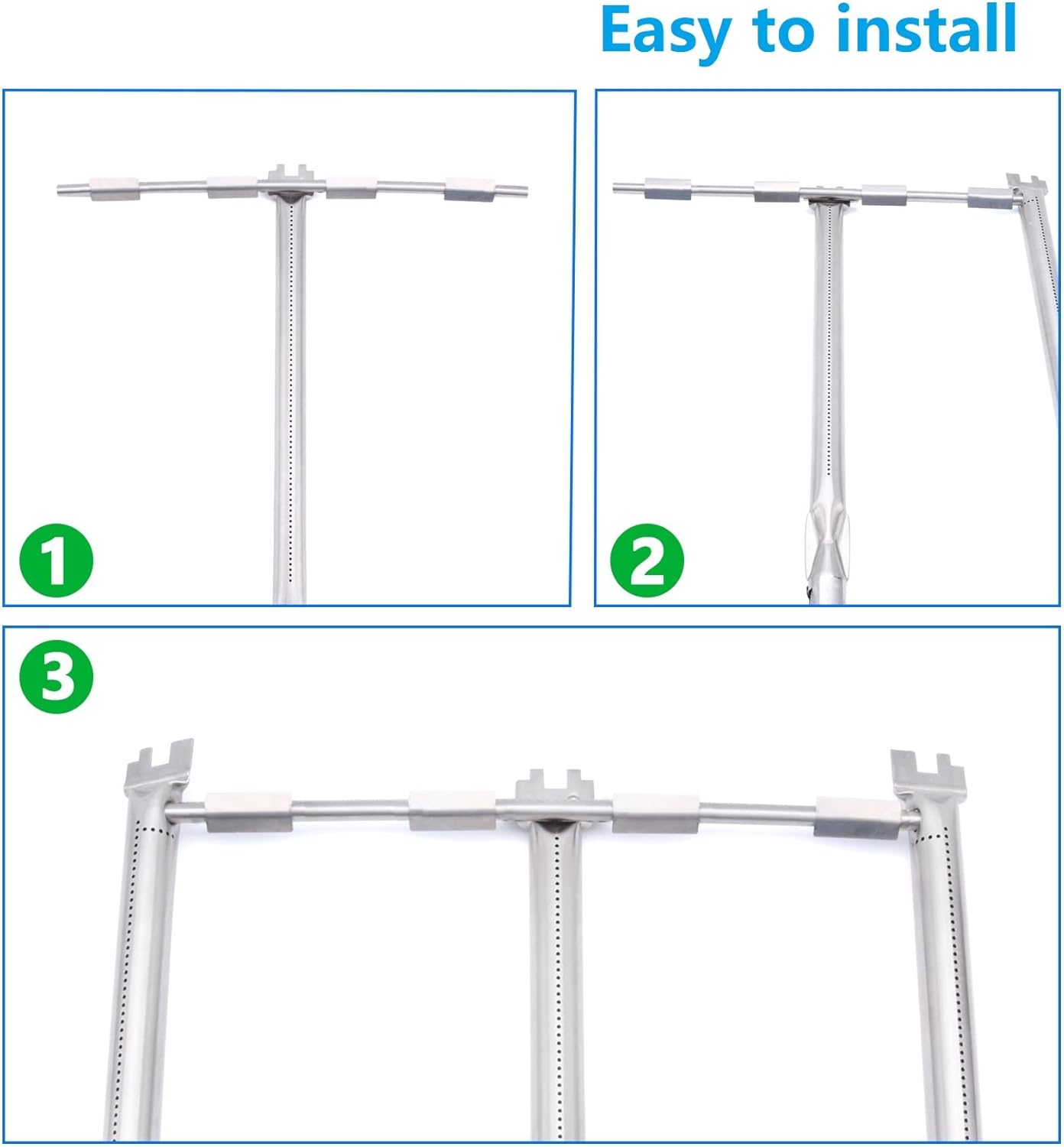 Easy to install

1

2

3